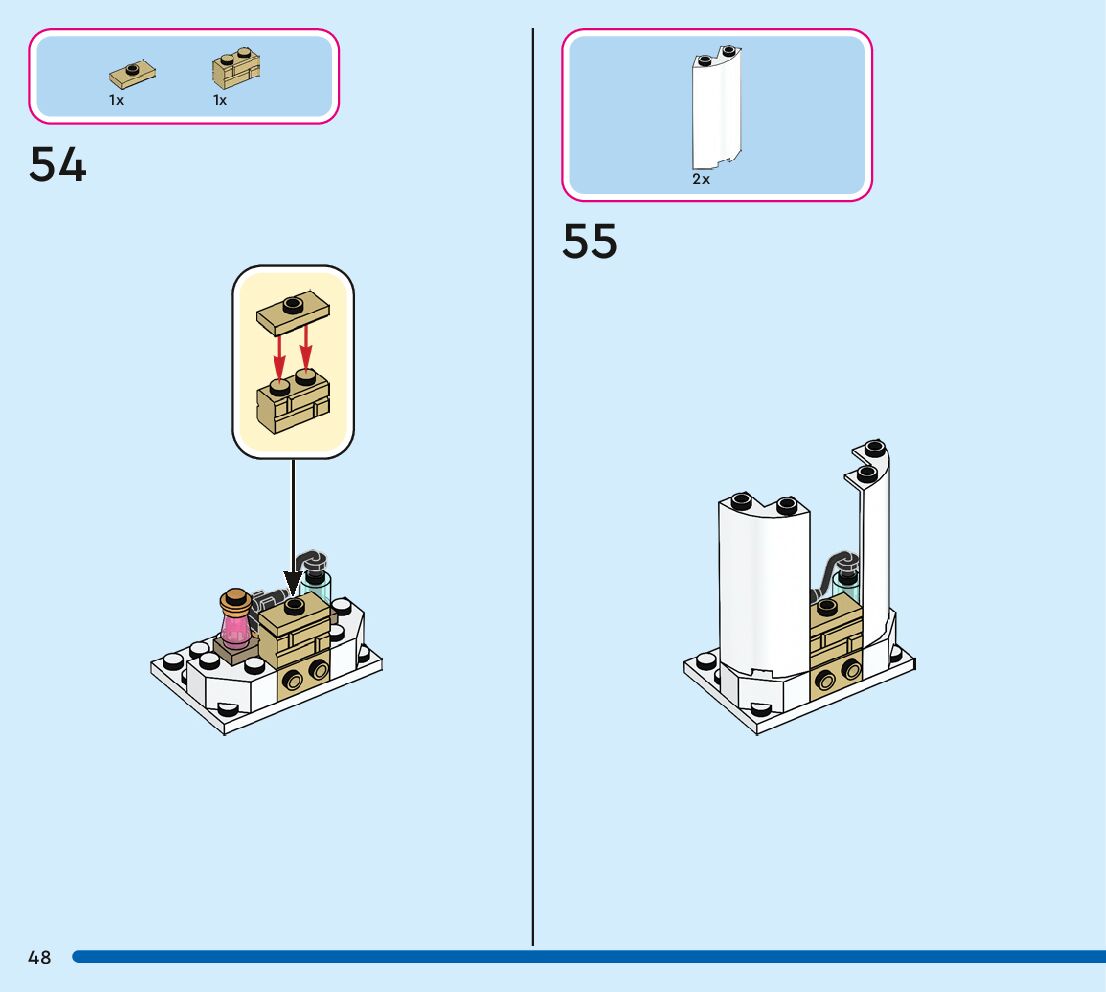 1x 1x

54

2x

55

48