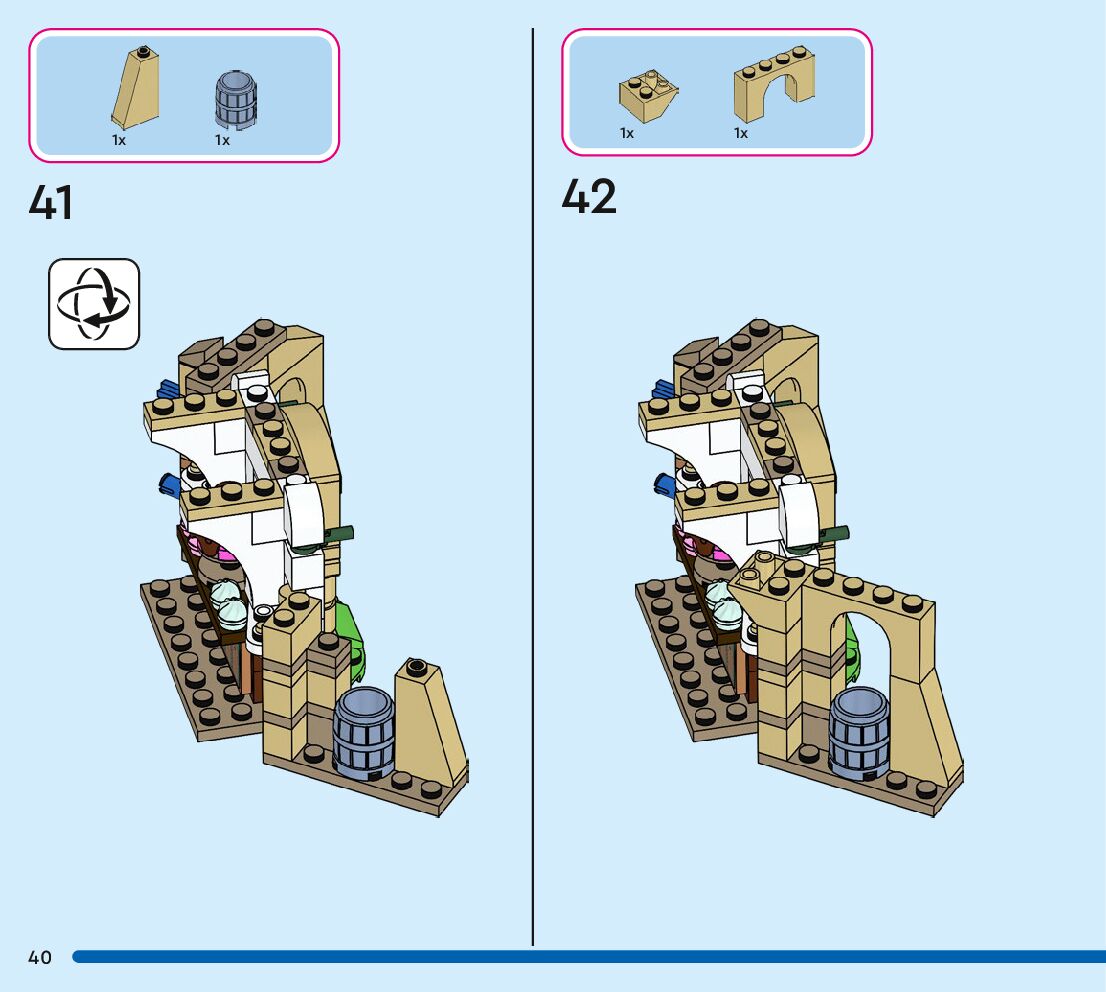 1x 1x

41

1x 1x

42

40