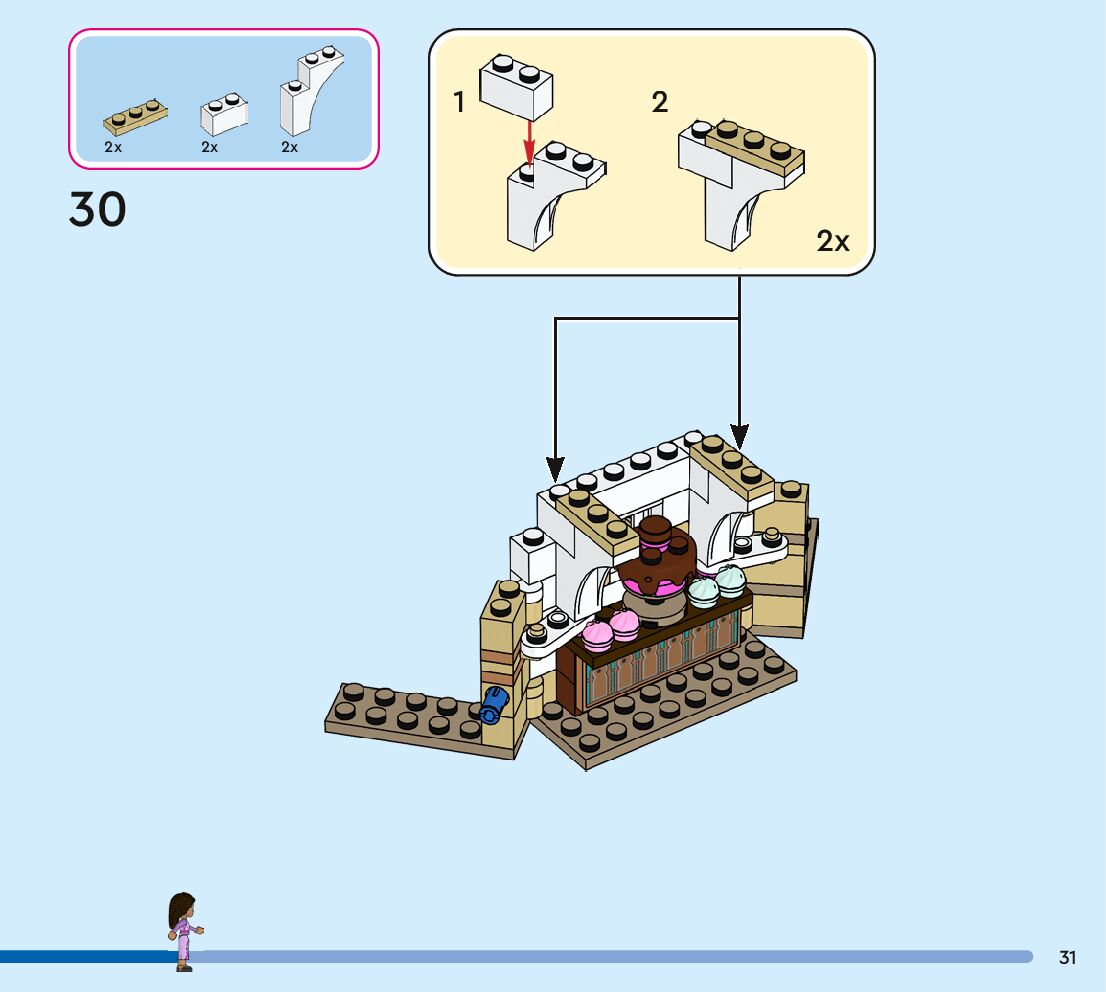 2x 2x 2x

30

1

2

2x

31