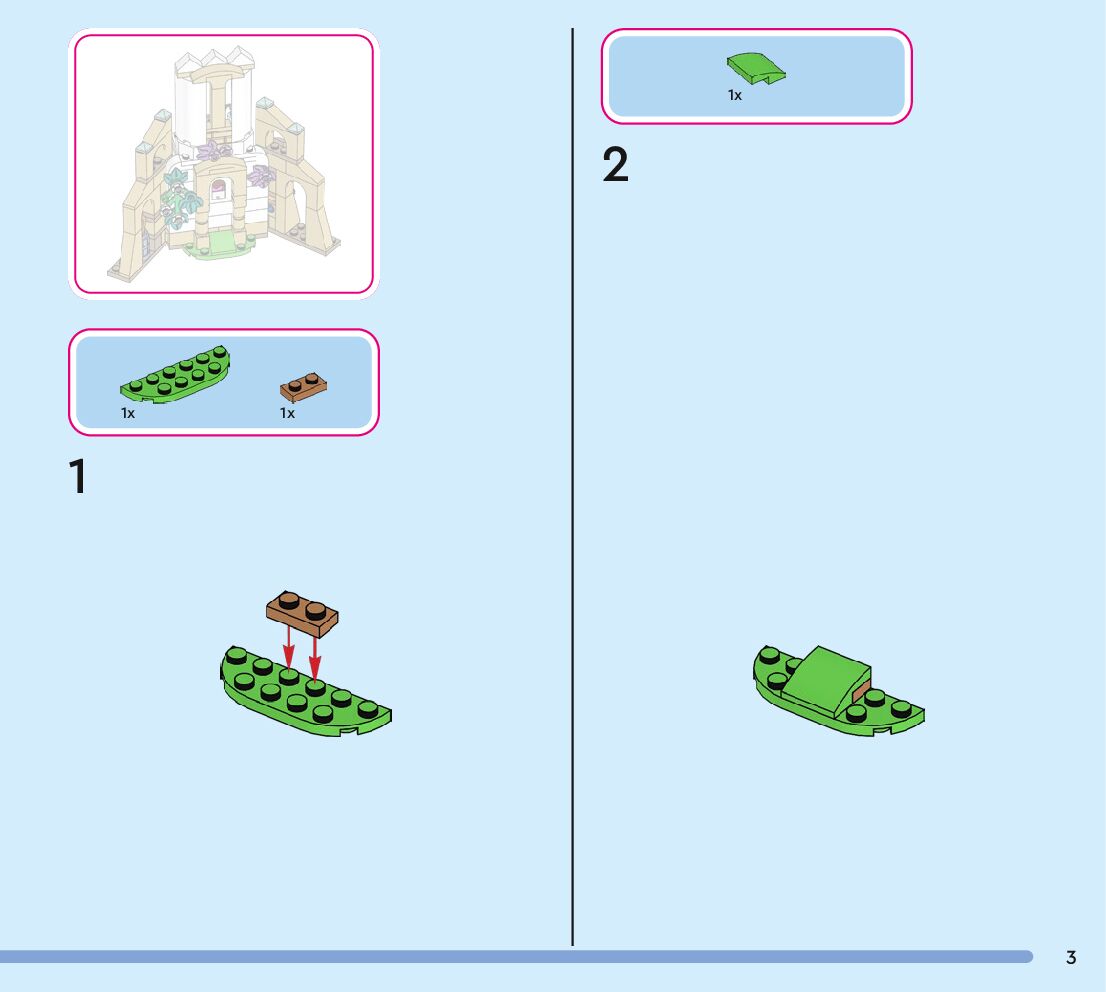 1x 1x

1

1x

2

3