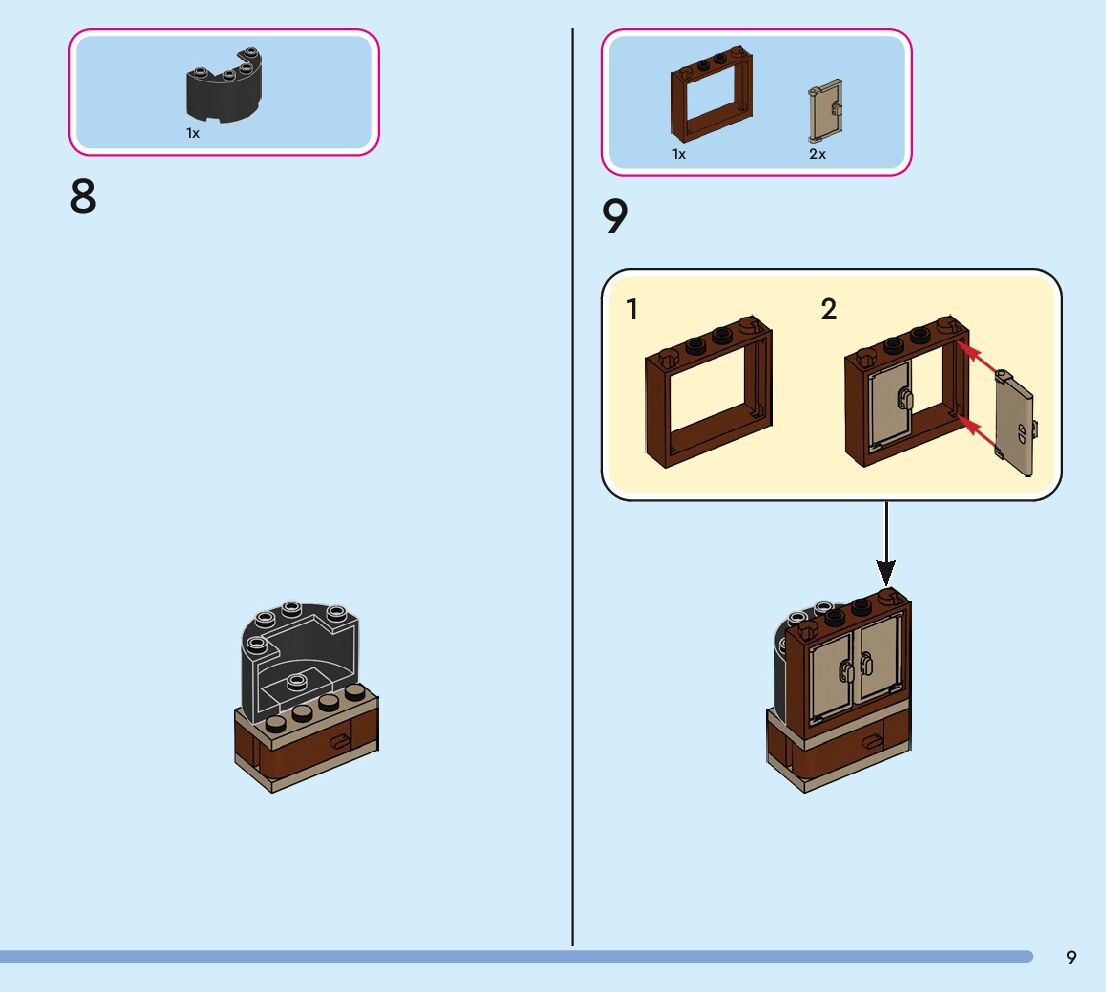 1x

8

1x

2x

9

1

2

9