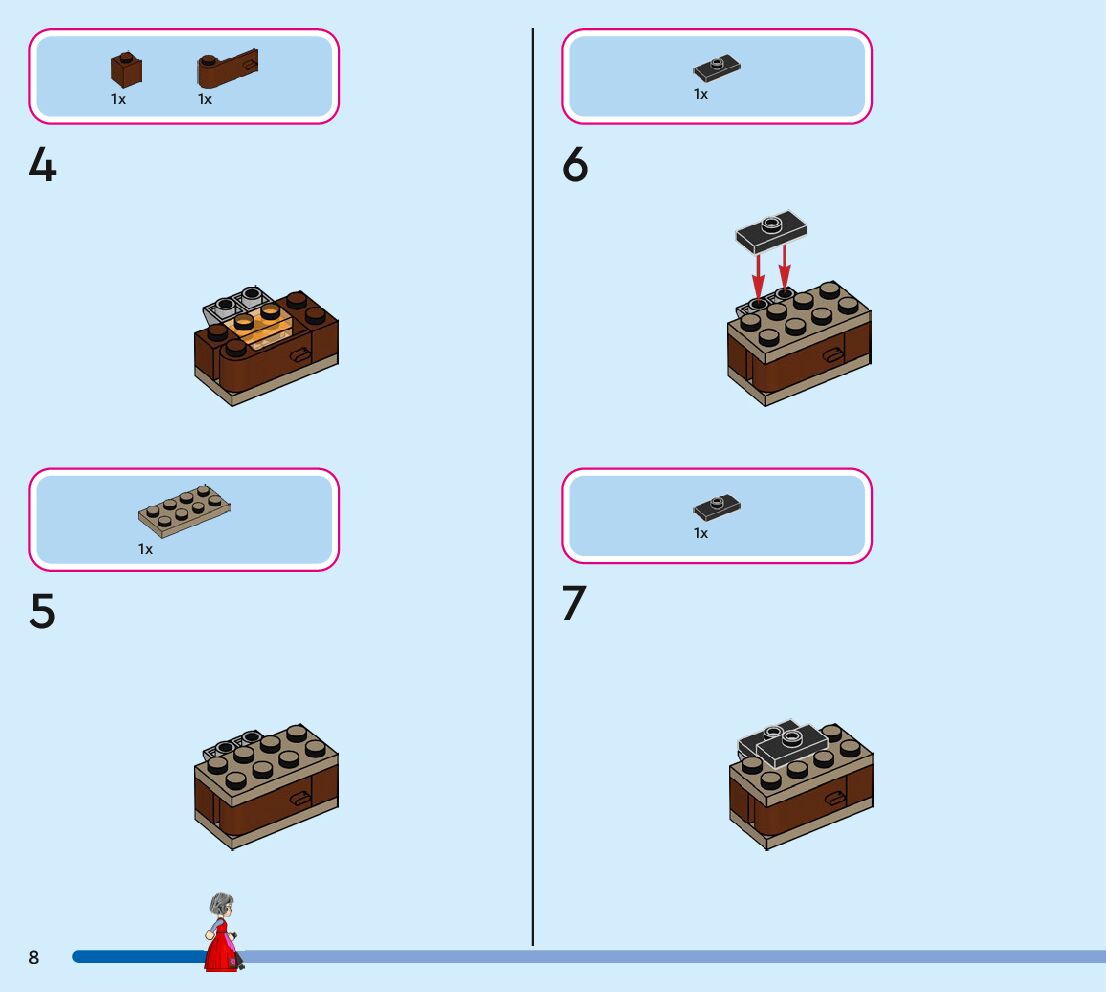 1x 1x

4

1x

5

1x

6

1x

7

8