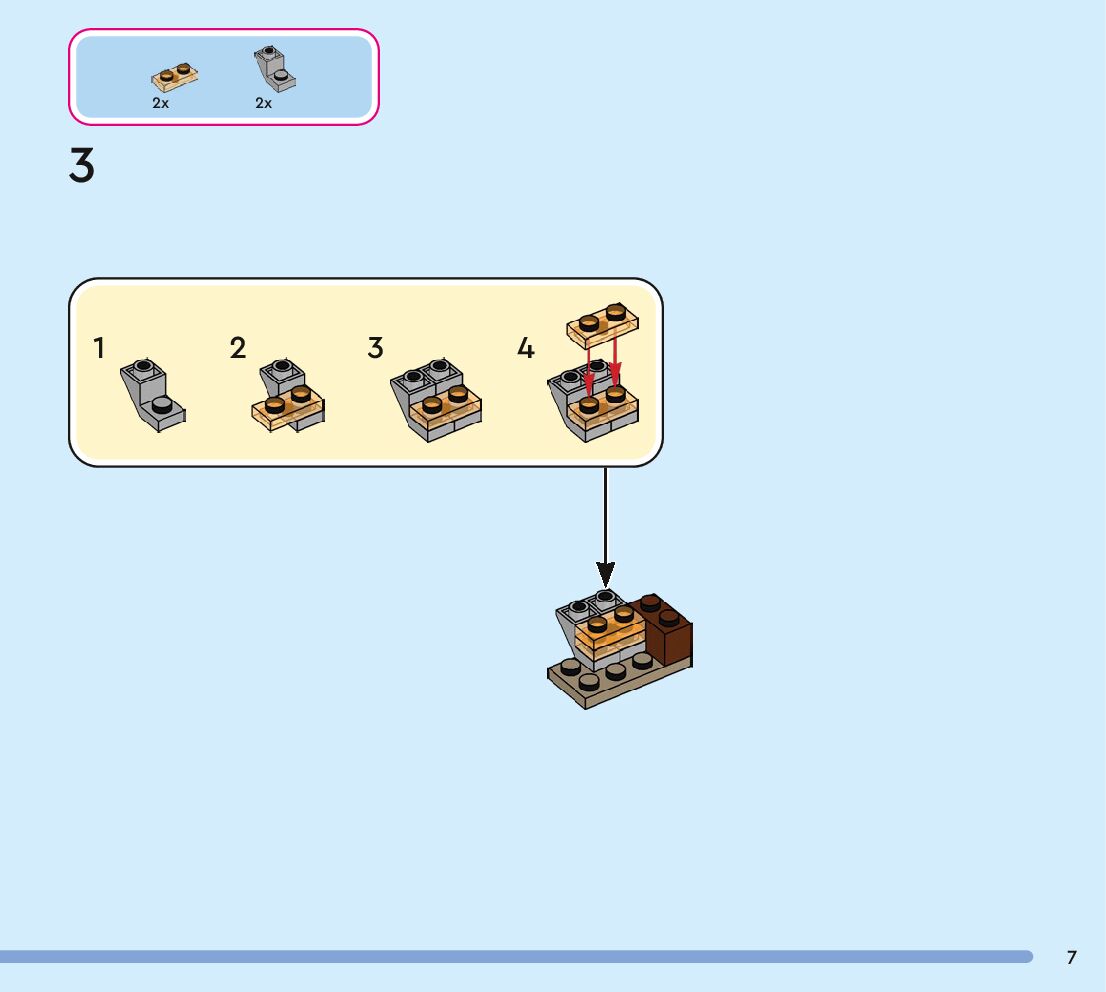 2x 2x

3

1 2 3 4

7