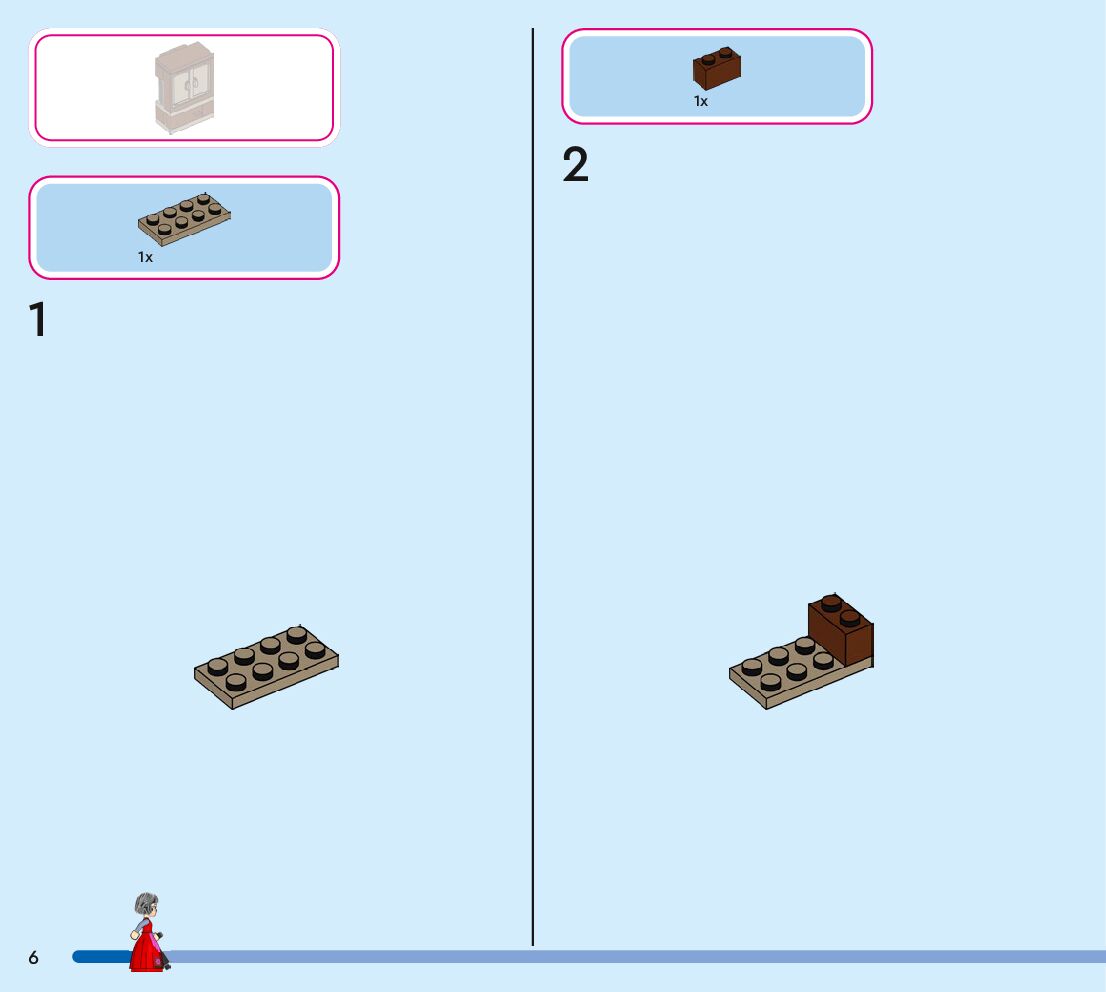 1x

1

1x

2

6