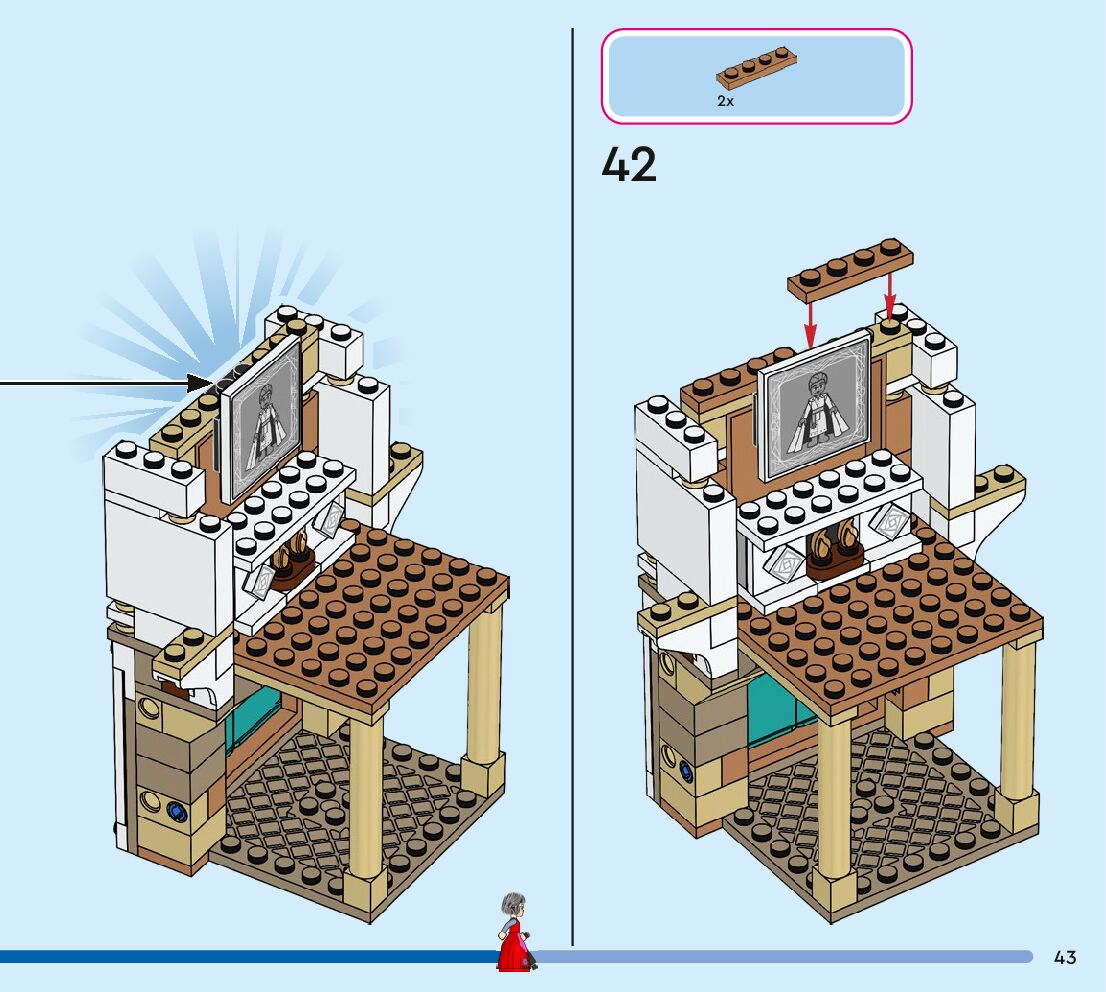 2x

42

43