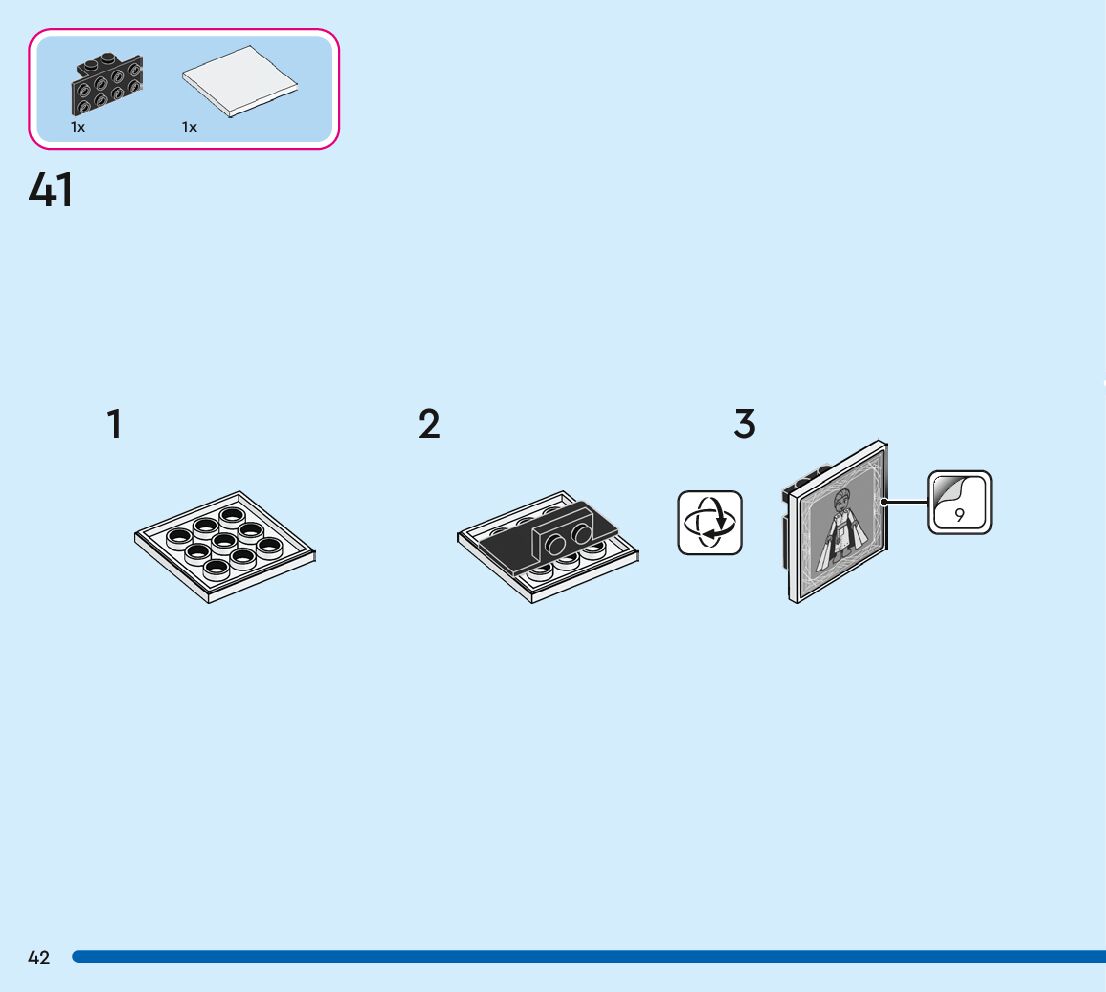 1x
1x

41

1

2

3

9

42