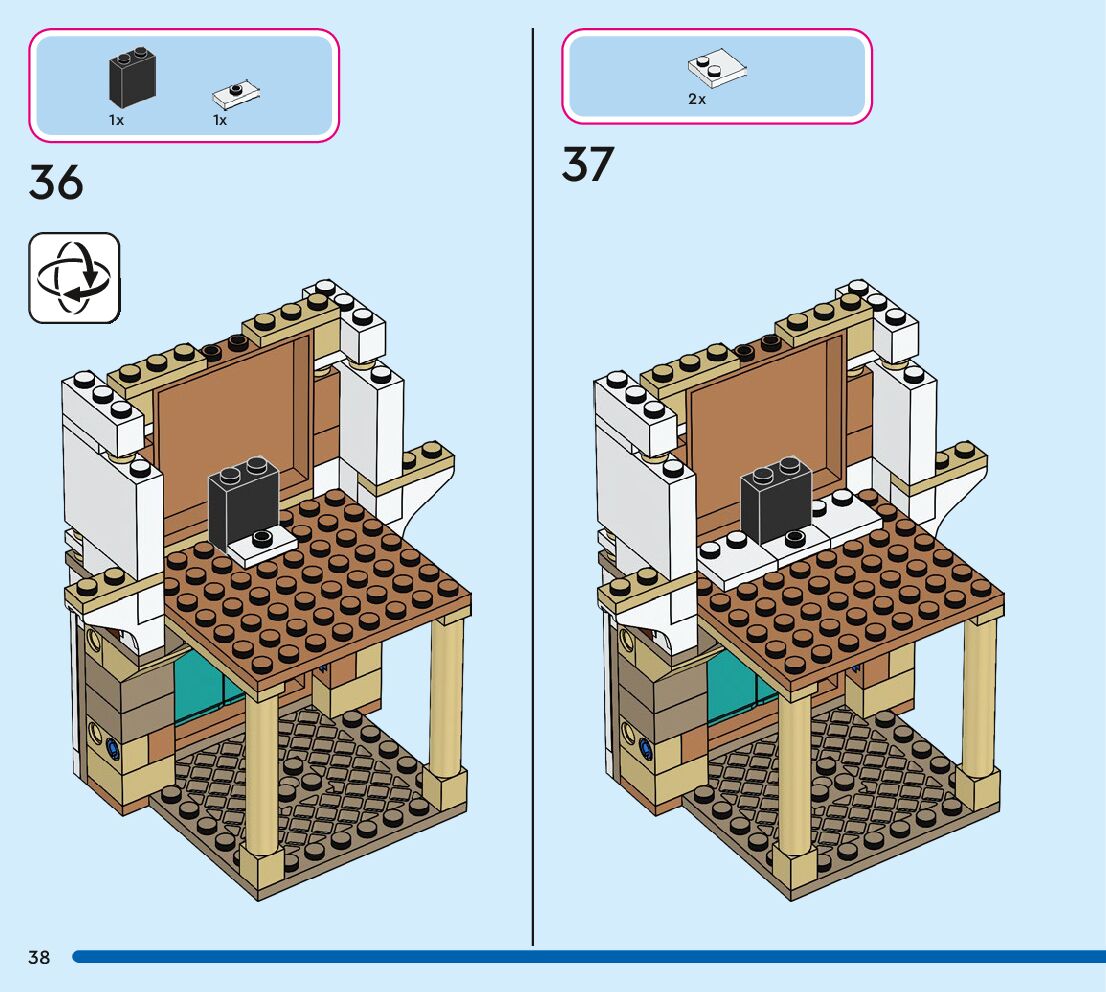 1x 1x

36

2x

37

38