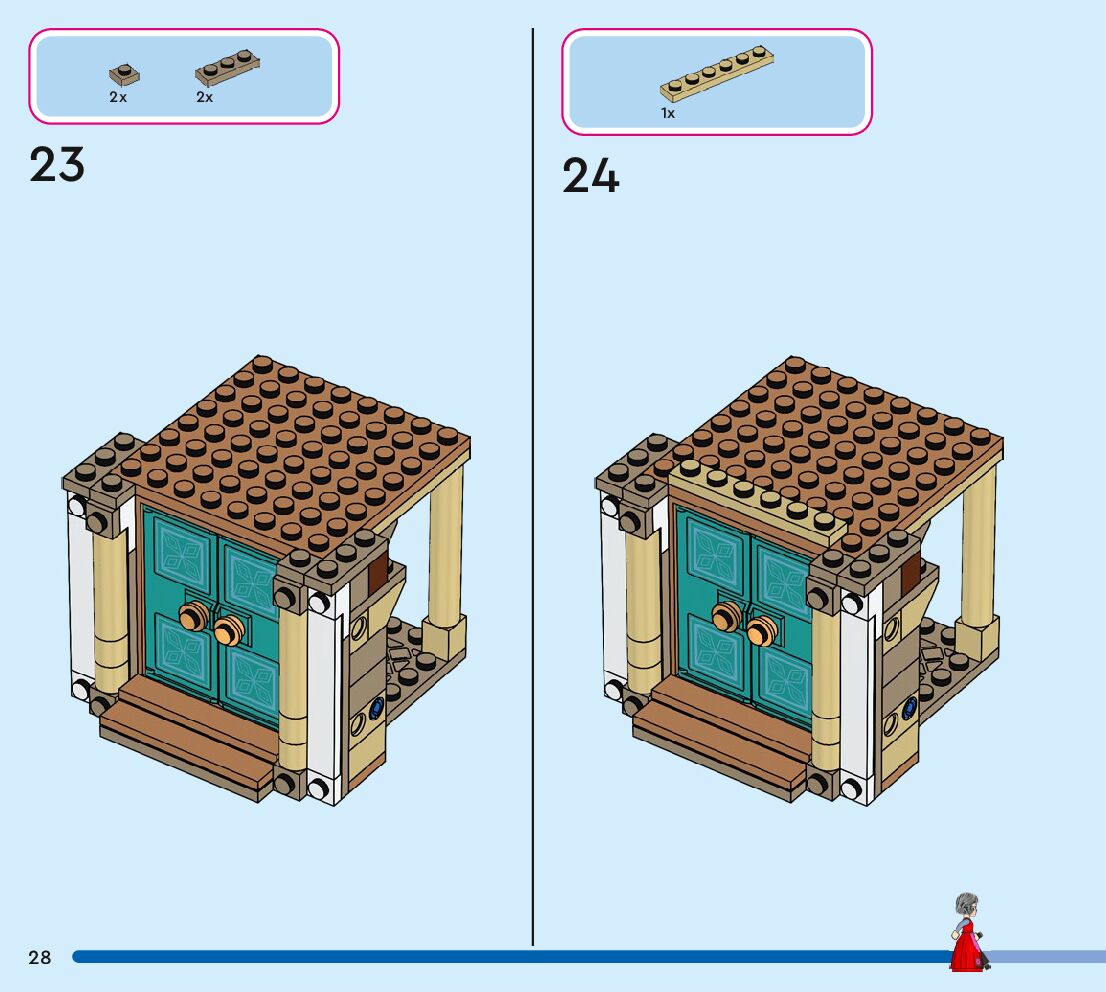 2x 2x

23

1x

24

28