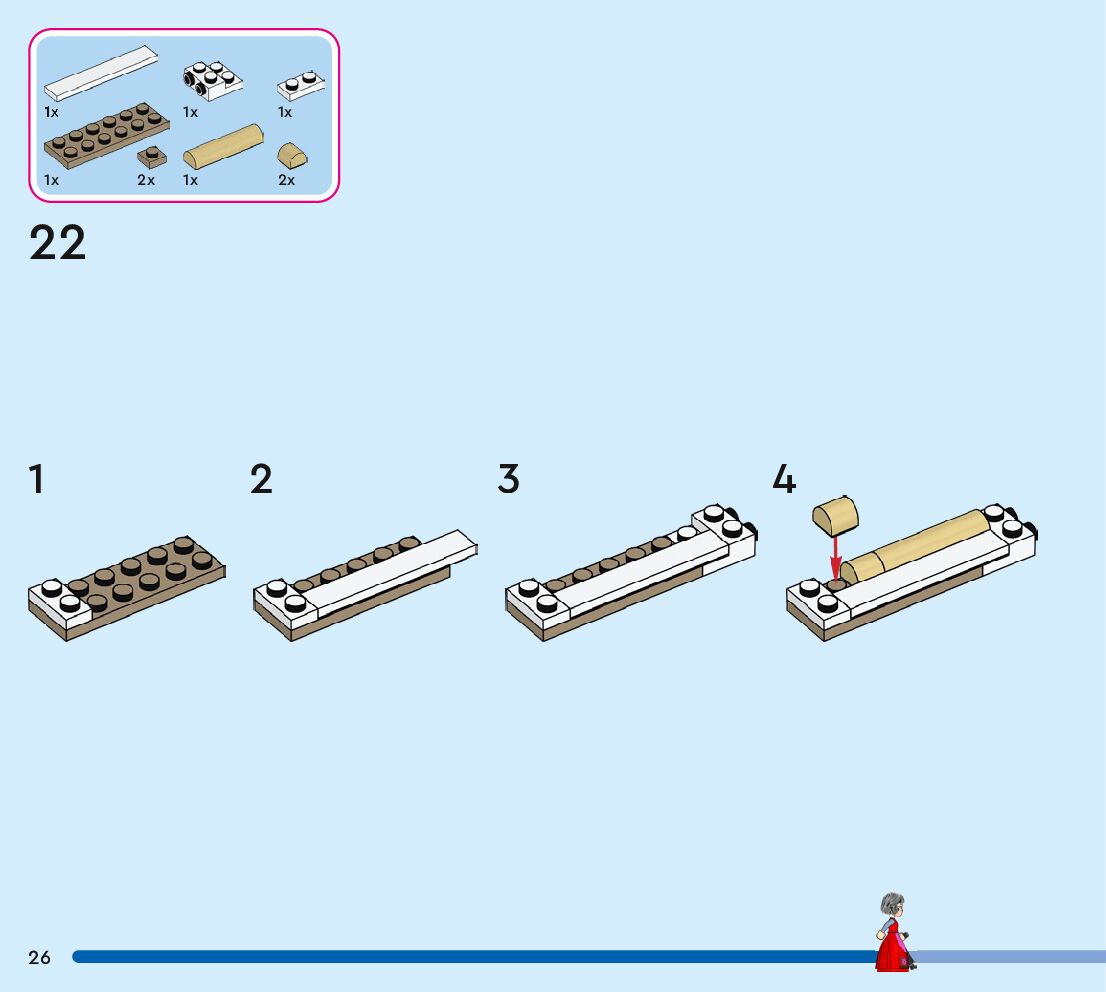 1x
1x
1x
1x
2x
1x
2x

22

1

2

3

4

26