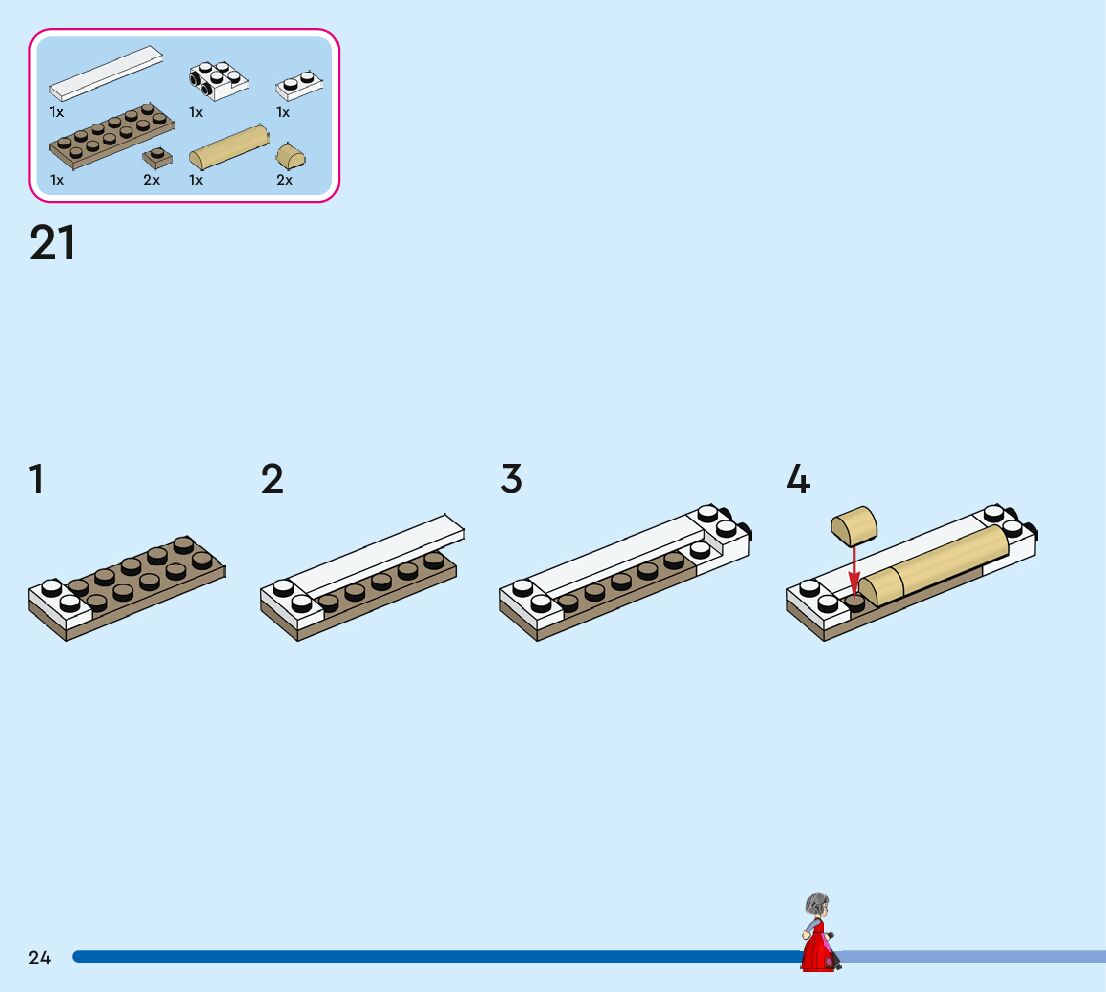 1x
1x
1x
1x
2x
1x
2x

21

1

2

3

4

24