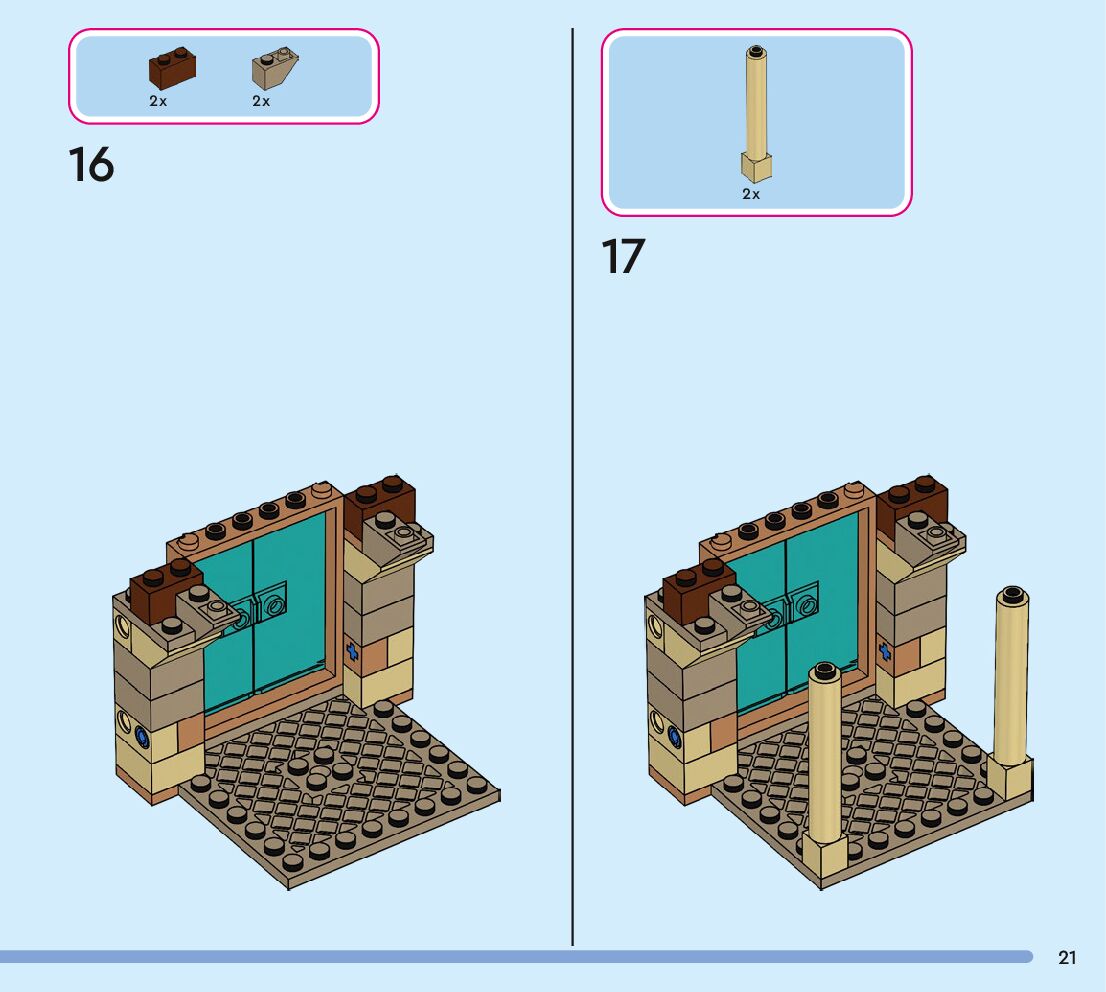 2x 2x

16

2x

17

21