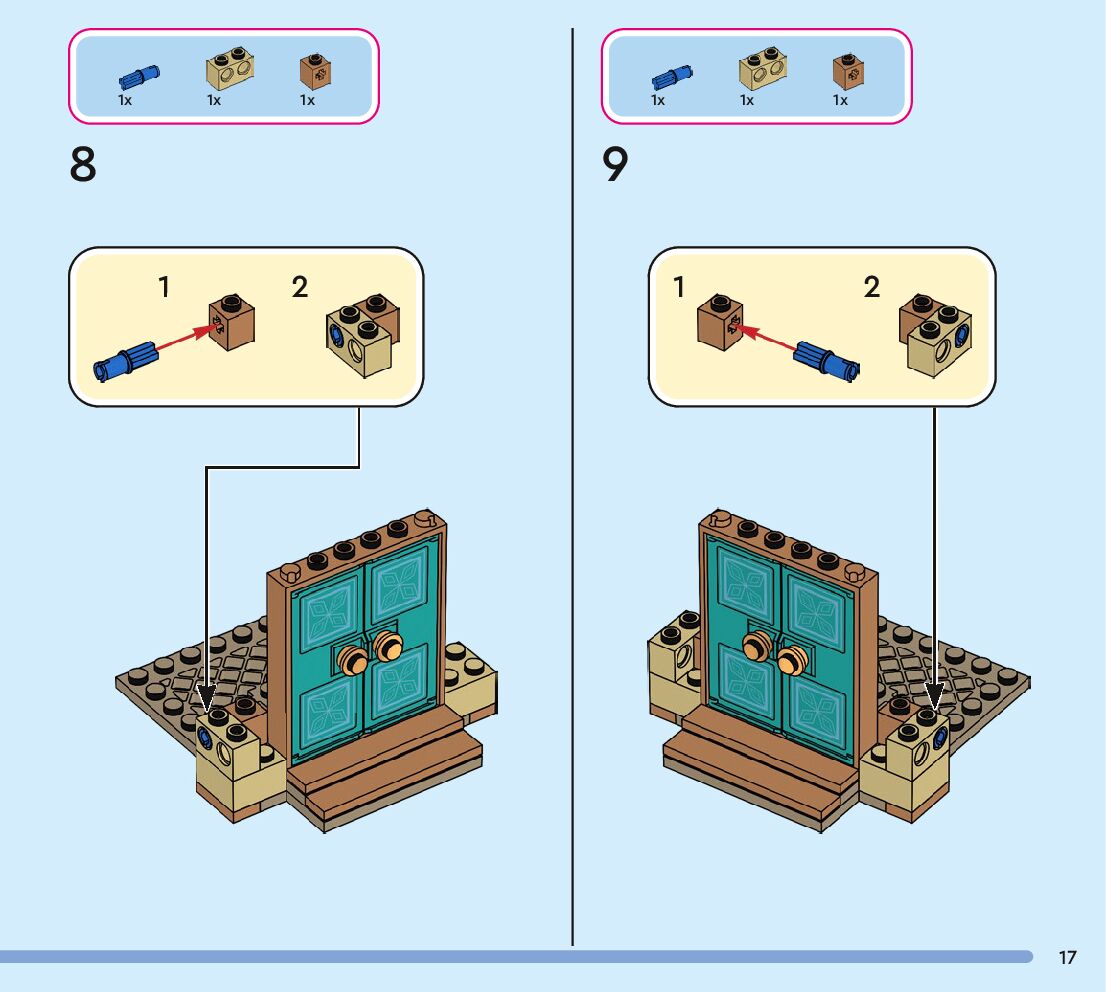 1x 1x 1x

8

1 2

1x 1x 1x

9

1 2

17