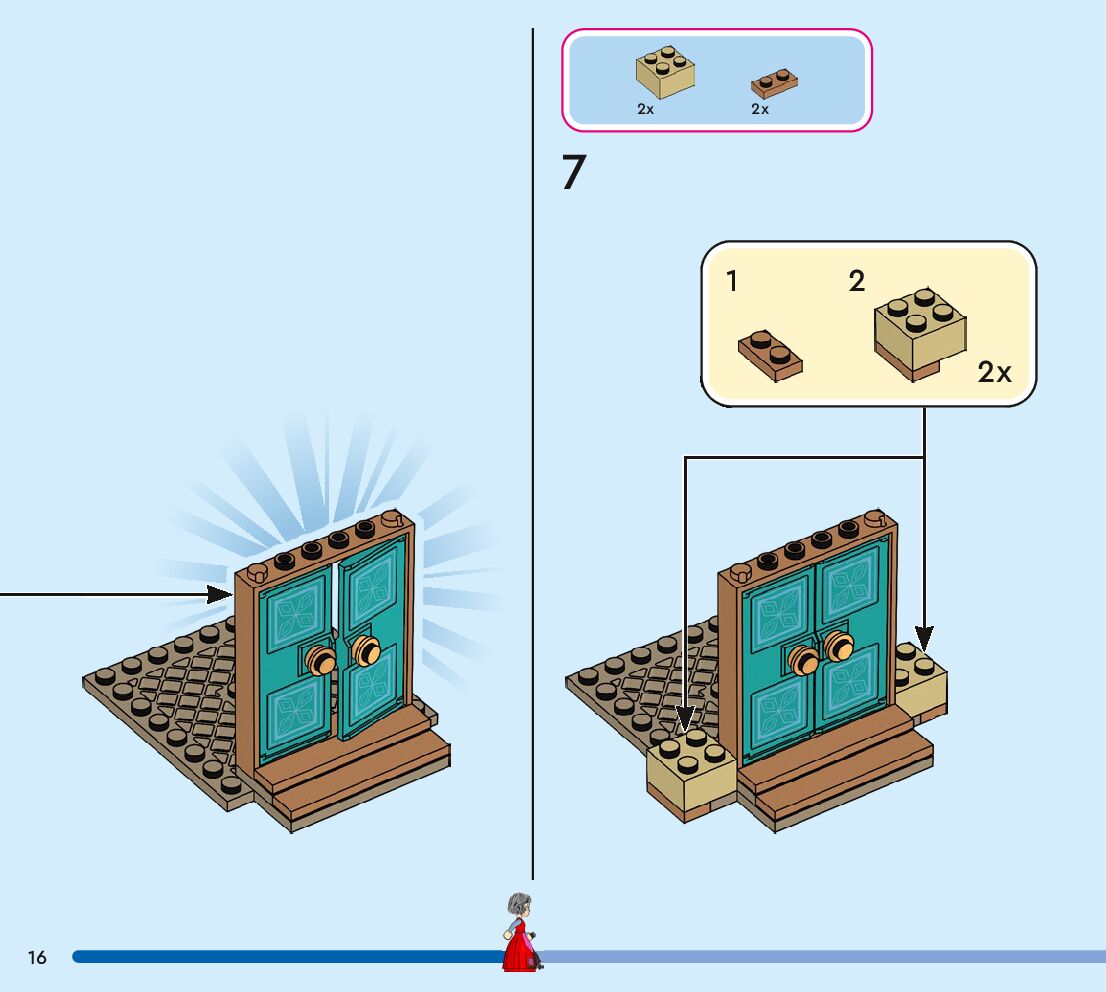 2x
2x

7

1
2
2x

16