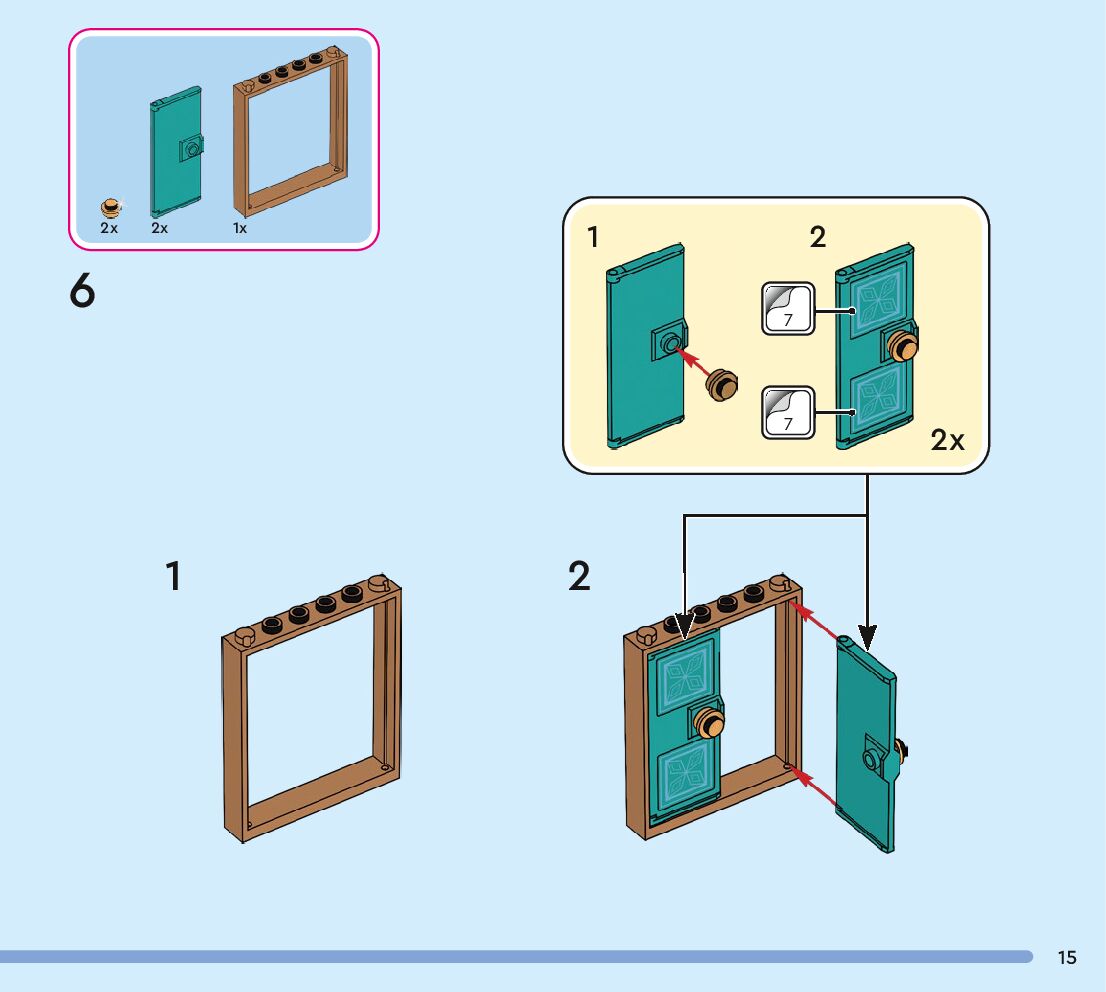 2x 2x 1x

6

1 2

7

7

2x

1

2

15