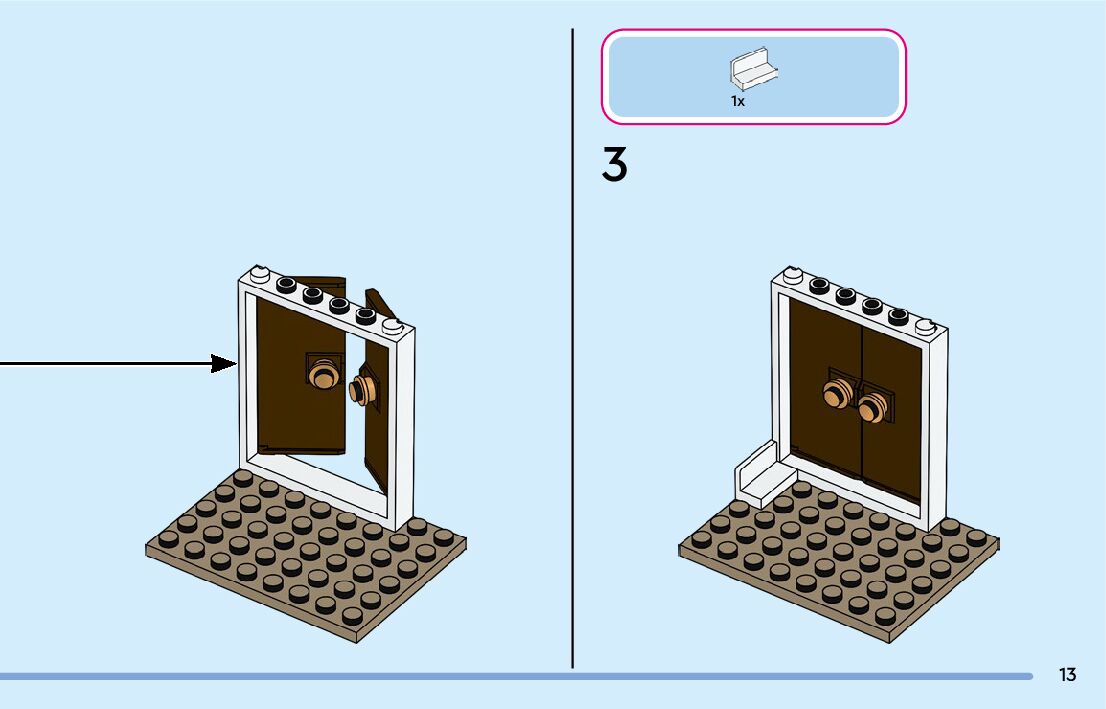 1x

3

13