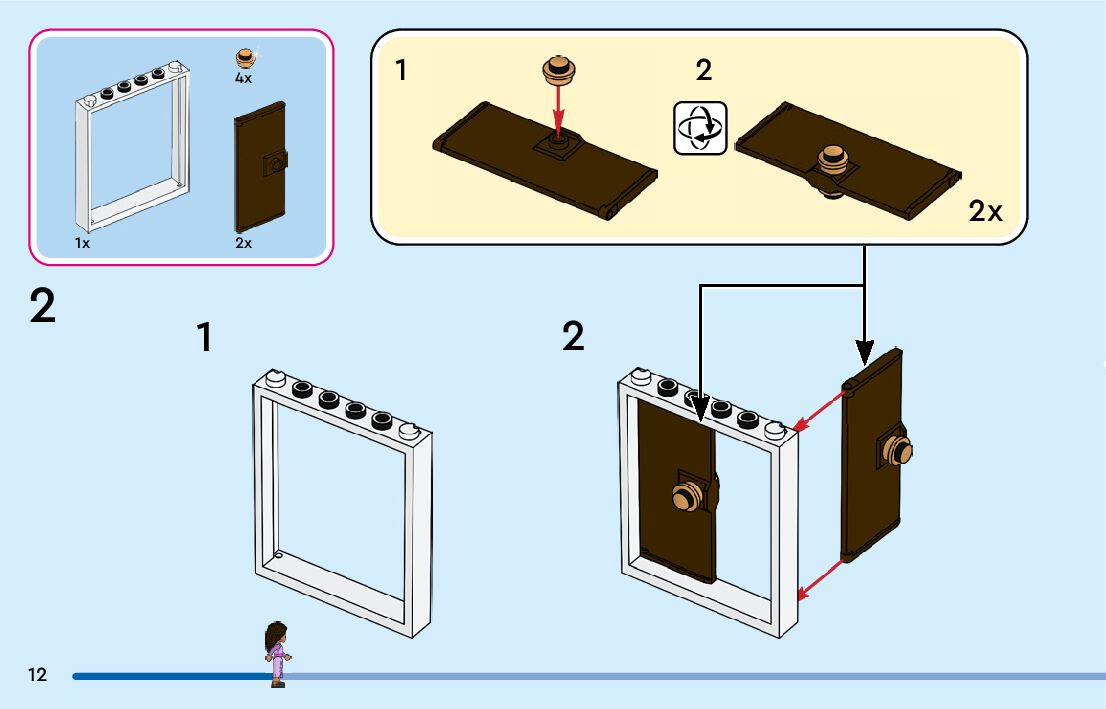 4x

1x

2x

1

2

2x

2

1

2

12