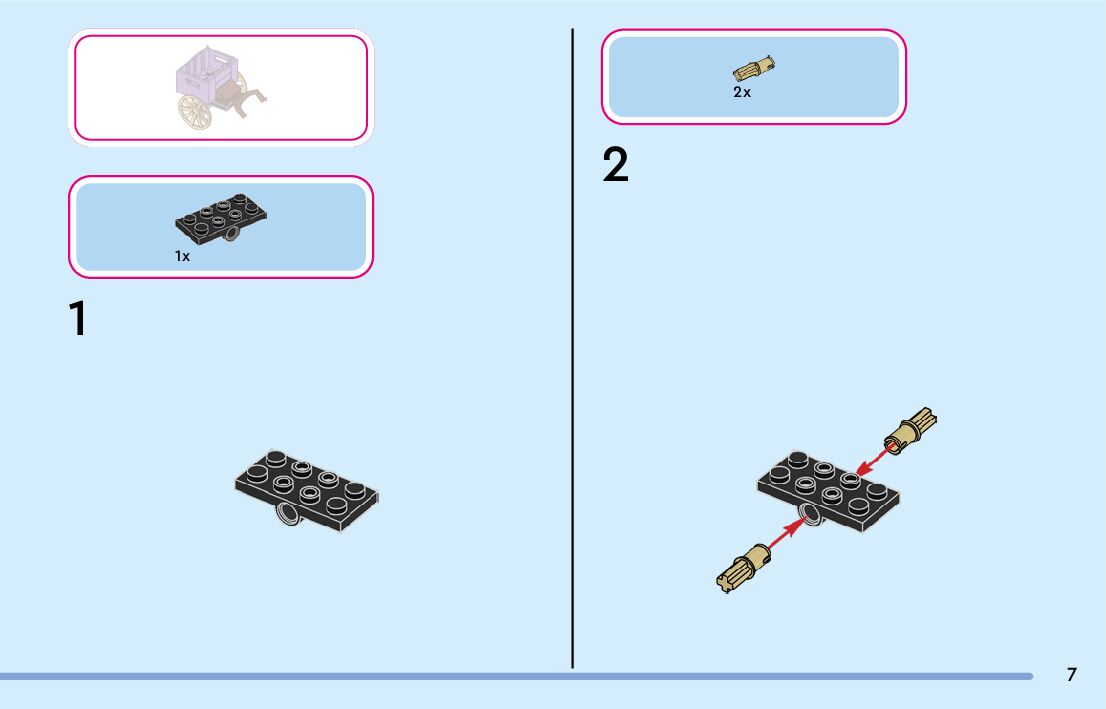 1x

1

2x

2

7