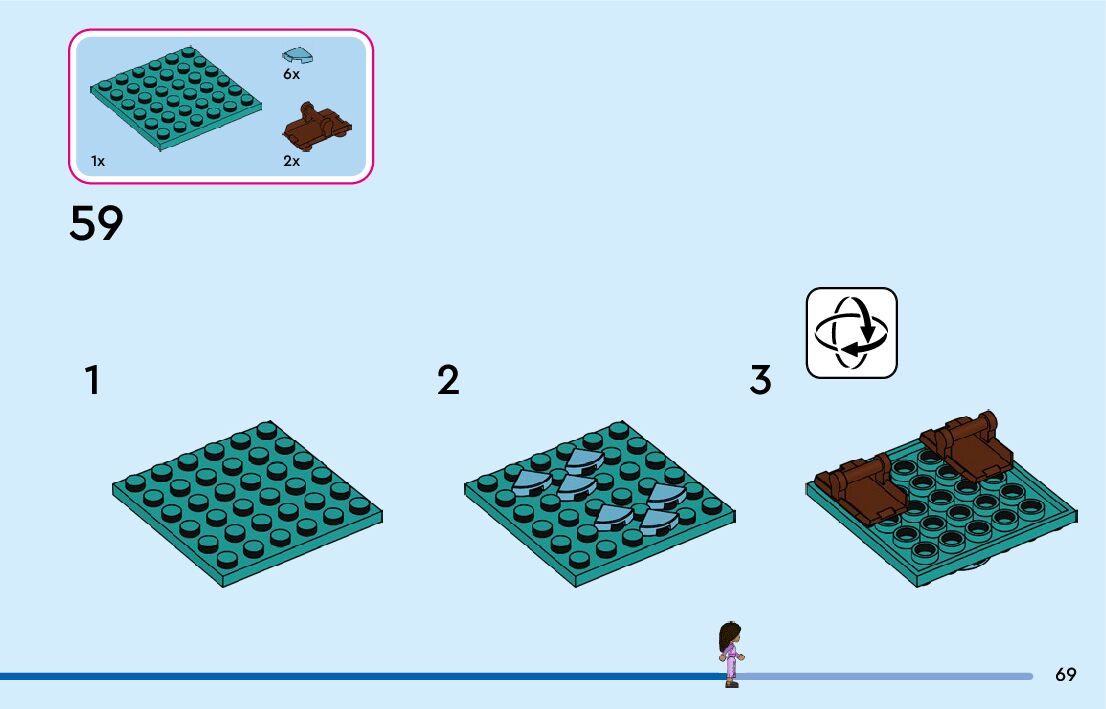 6x

1x

2x

59

1

2

3

69