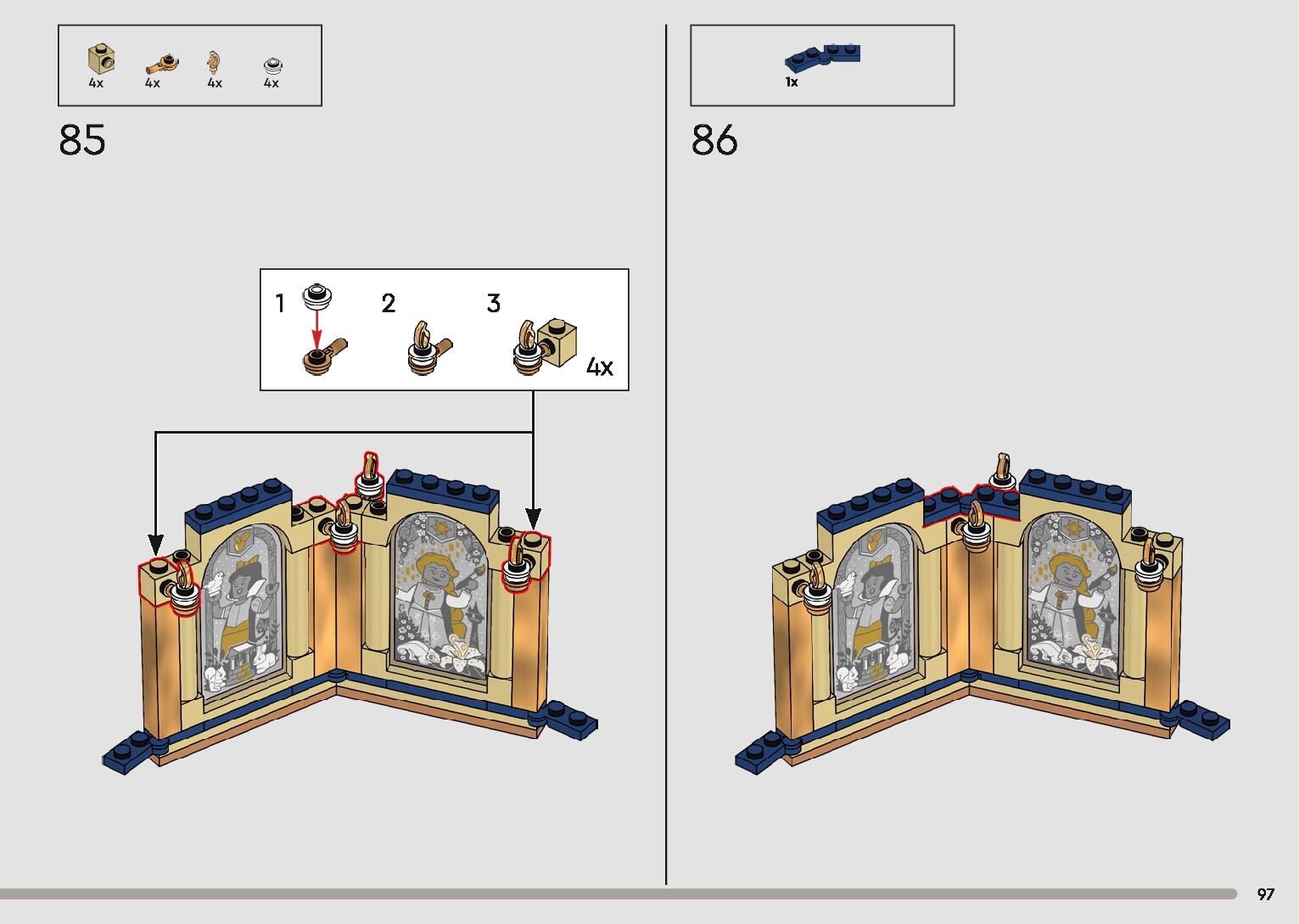 4x 4x 4x 4x

85

1 2 3

4x

1x

86

97