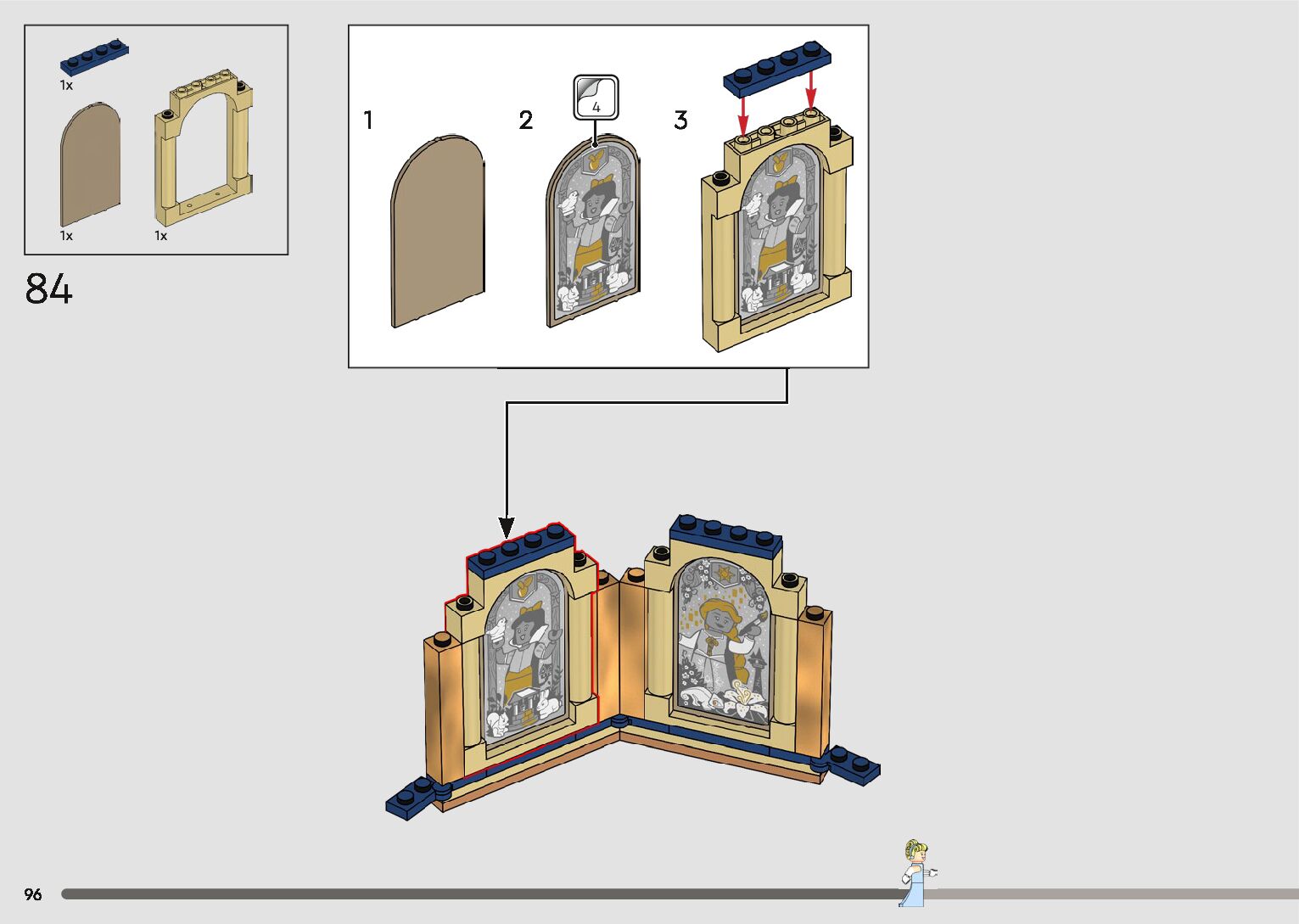 1x

1x

1x

84

1

2

4

3

96