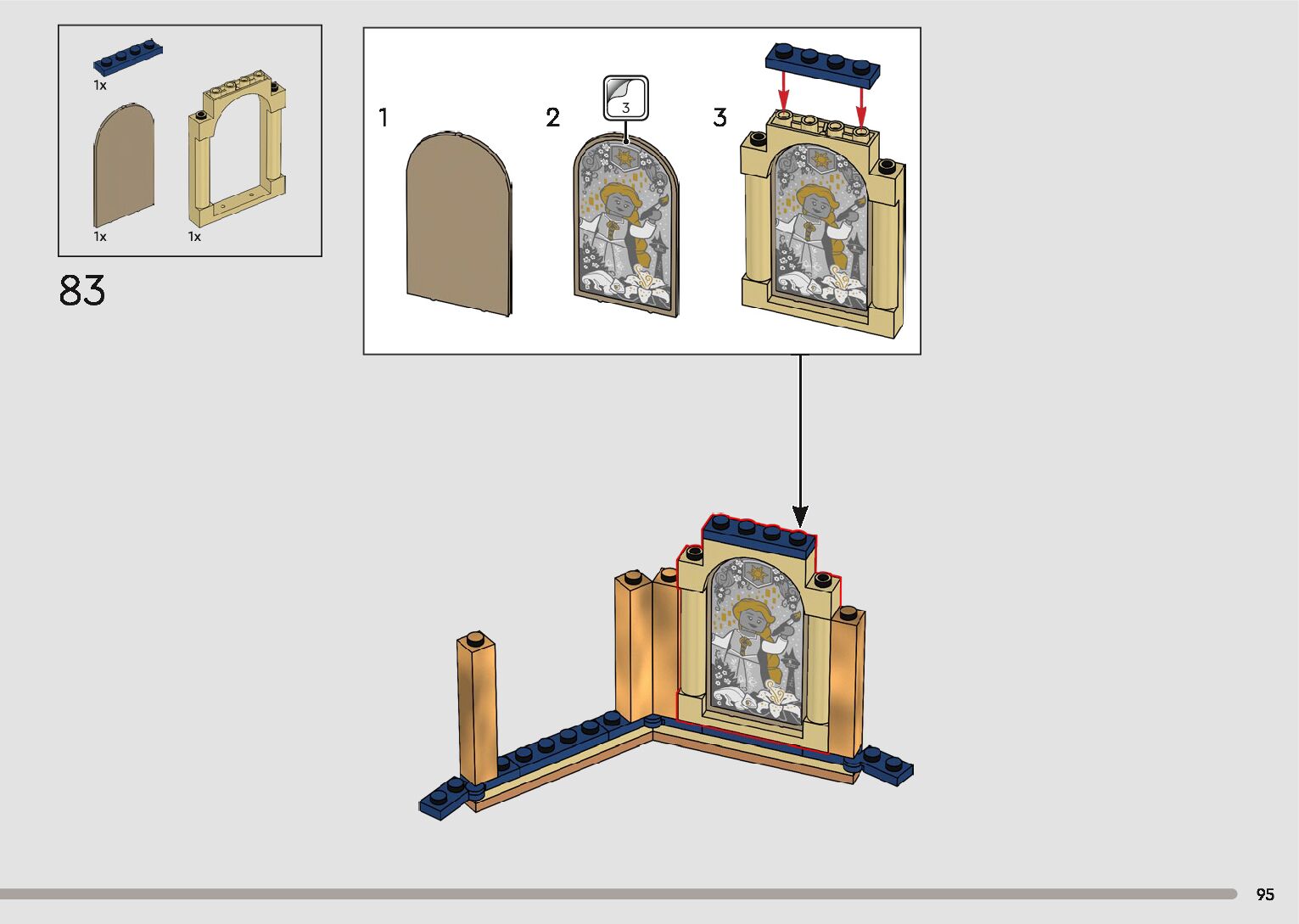 1x

1x

1x

83

1

2

3

3

95