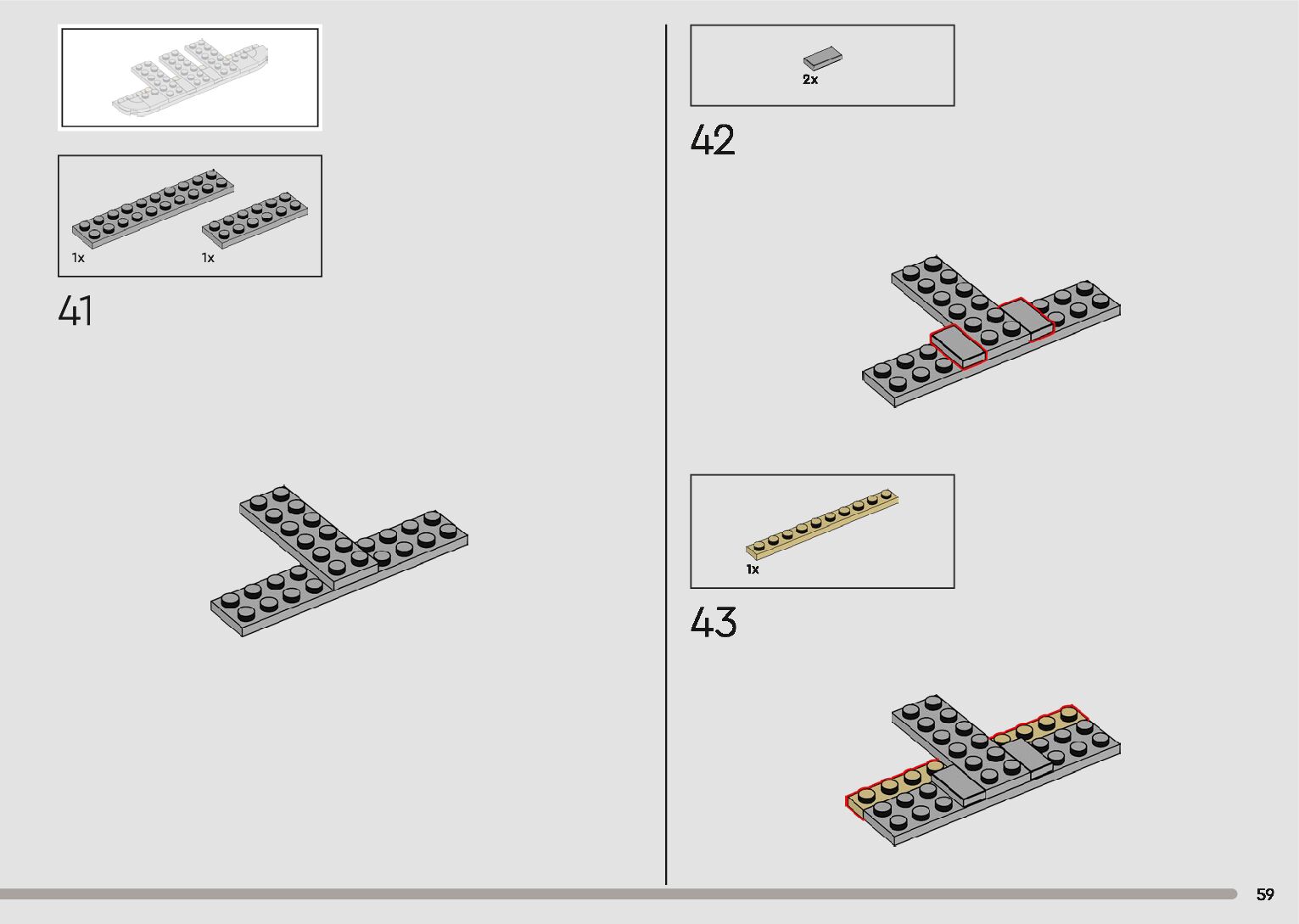 1x 1x

41

2x

42

1x

43

59