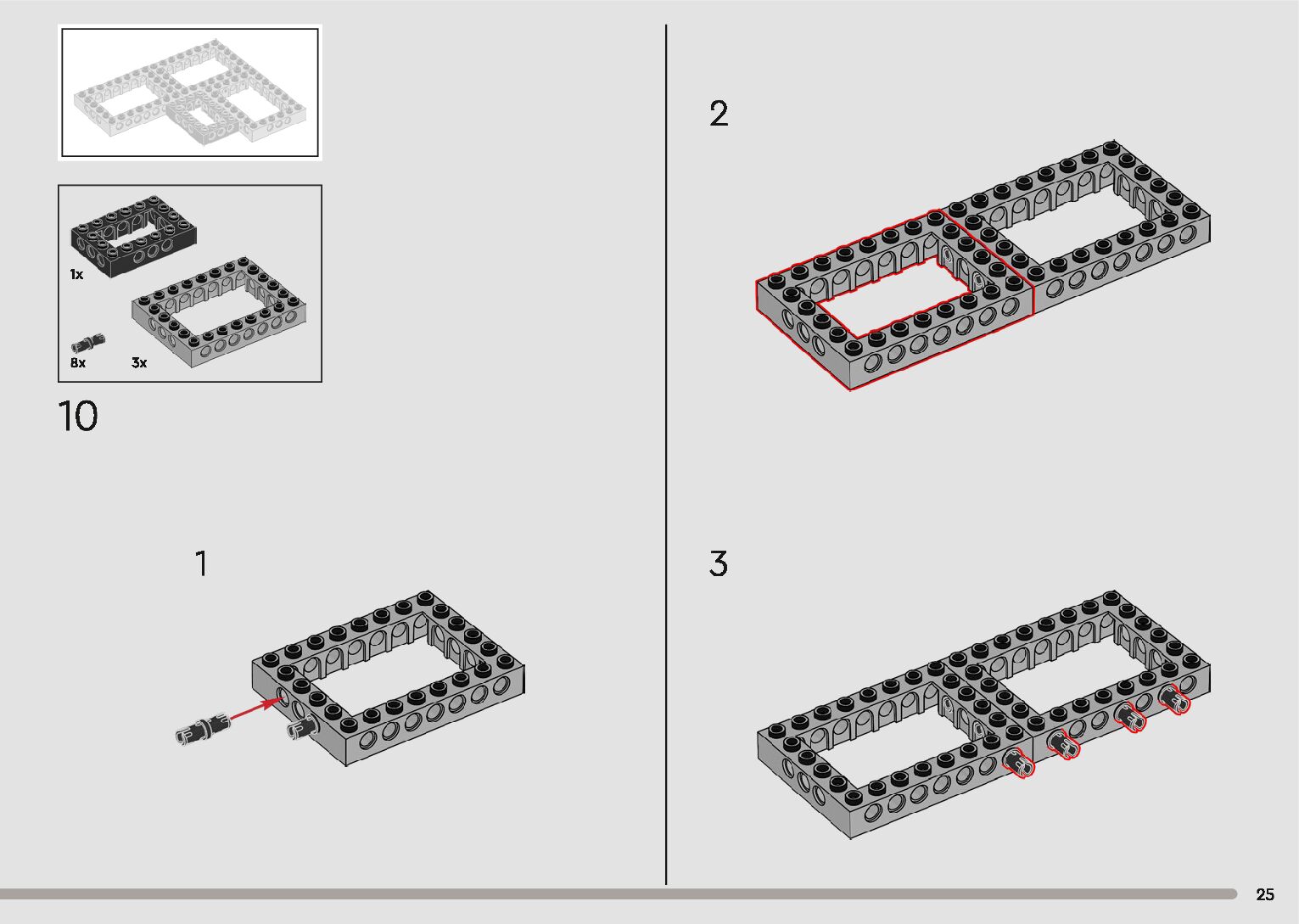 1x

8x

3x

10

1

2

3

25