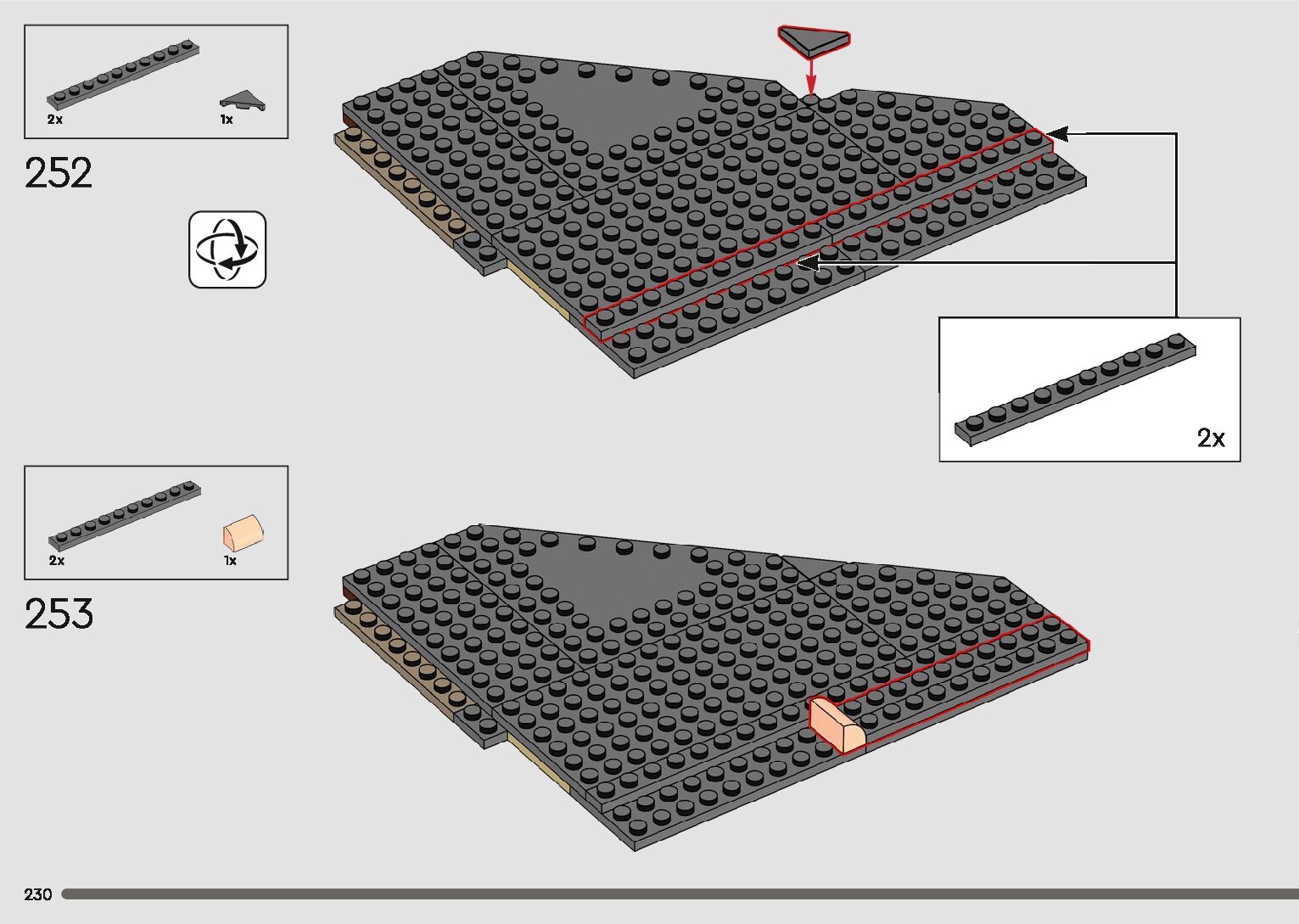 2x 1x

252

2x

2x 1x

253

230