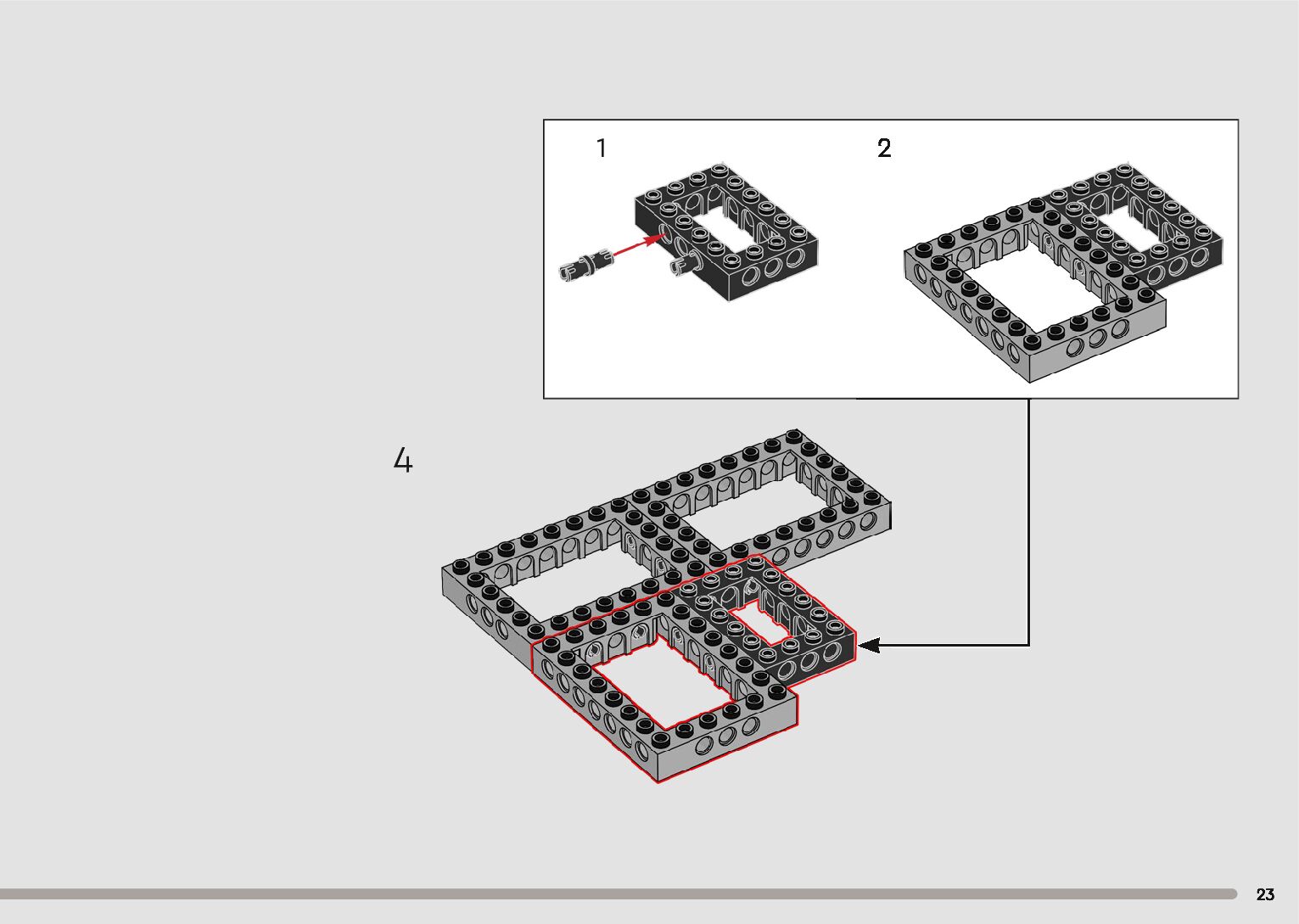 1

2

4

23