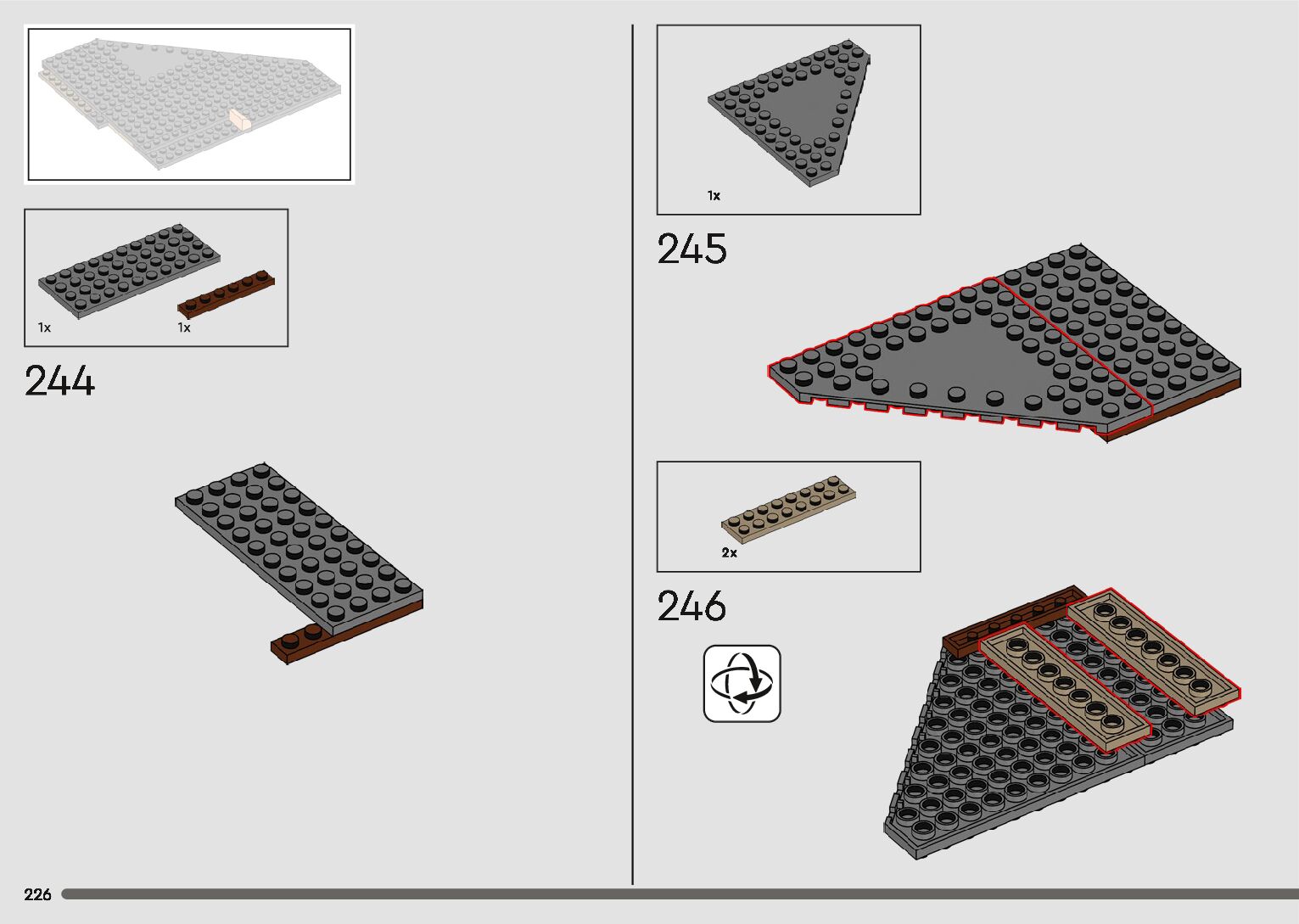 1x

1x

244

1x

245

2x

246

226