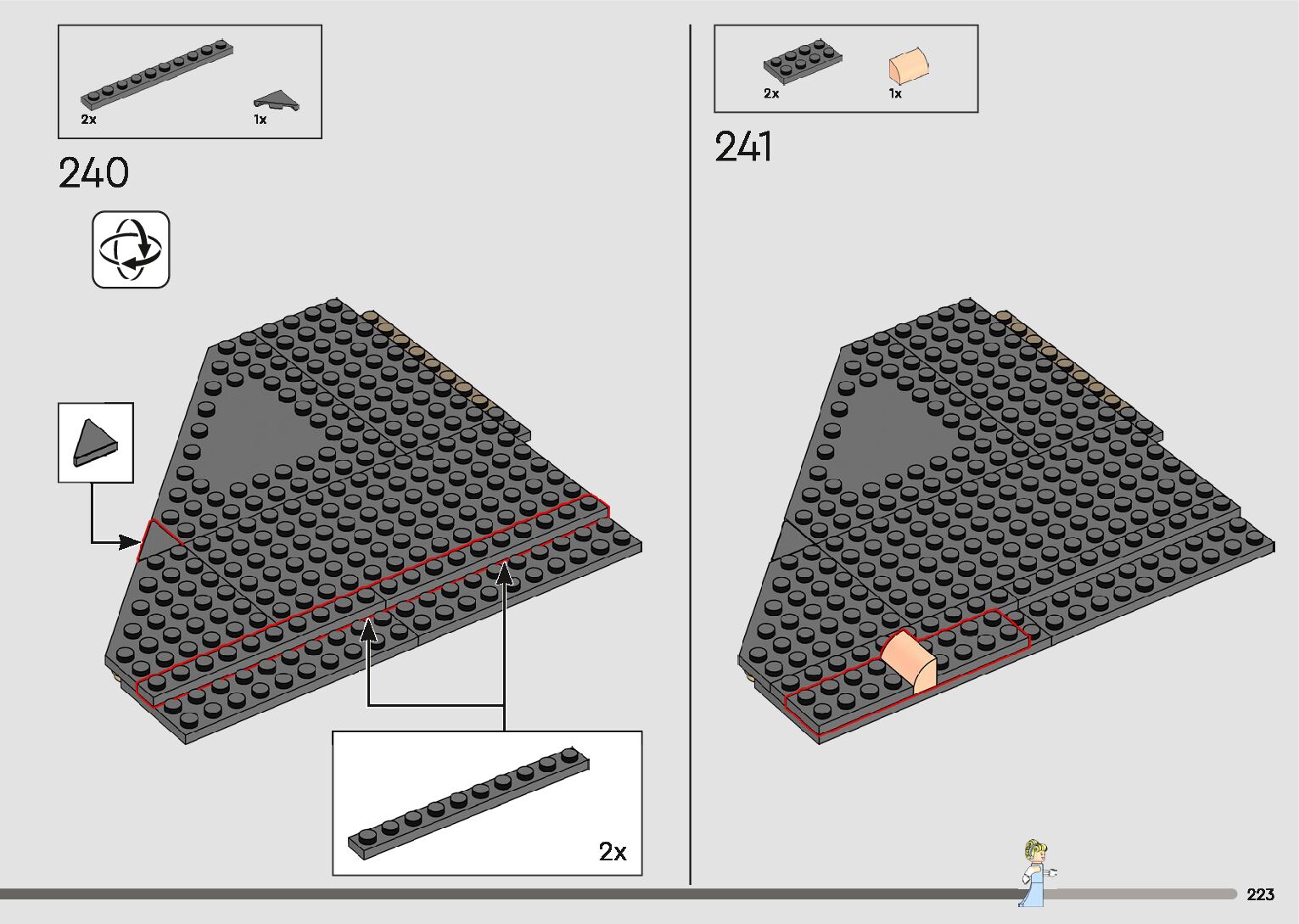 2x
1x
240
2x
2x
1x
241
223