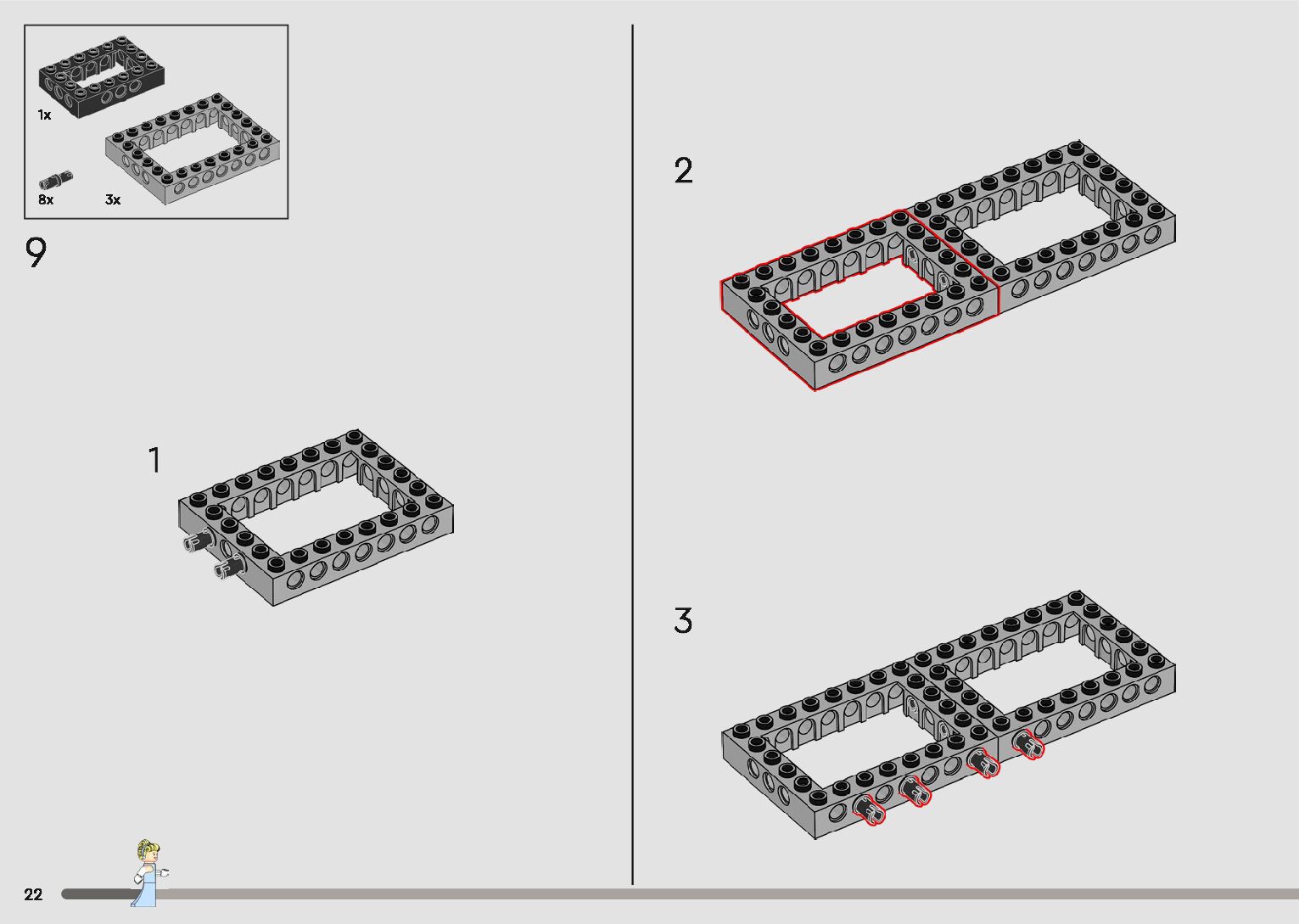 1x

8x

3x

9

1

2

3

22