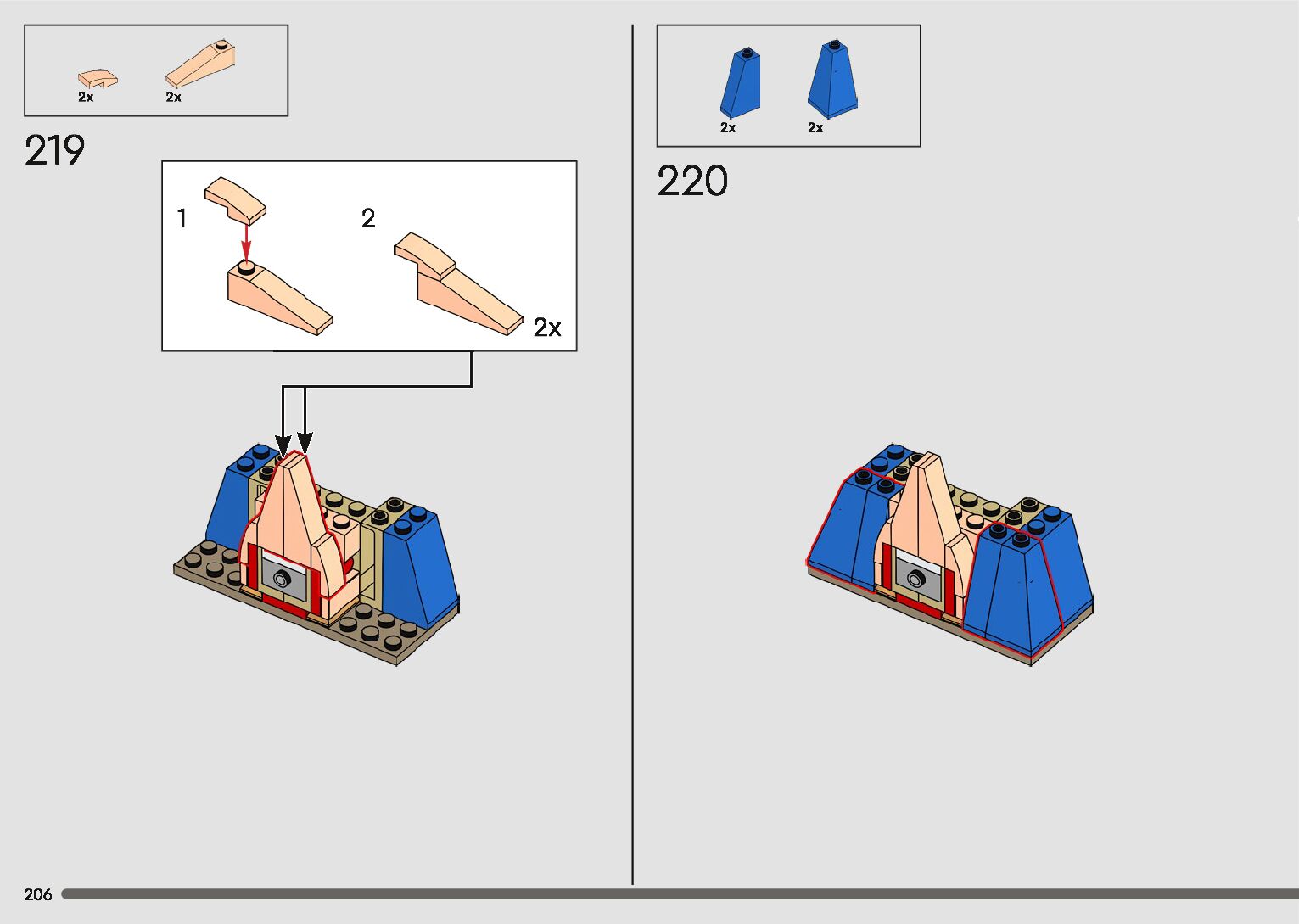 2x 2x

219

1

2

2x

2x 2x

220

206