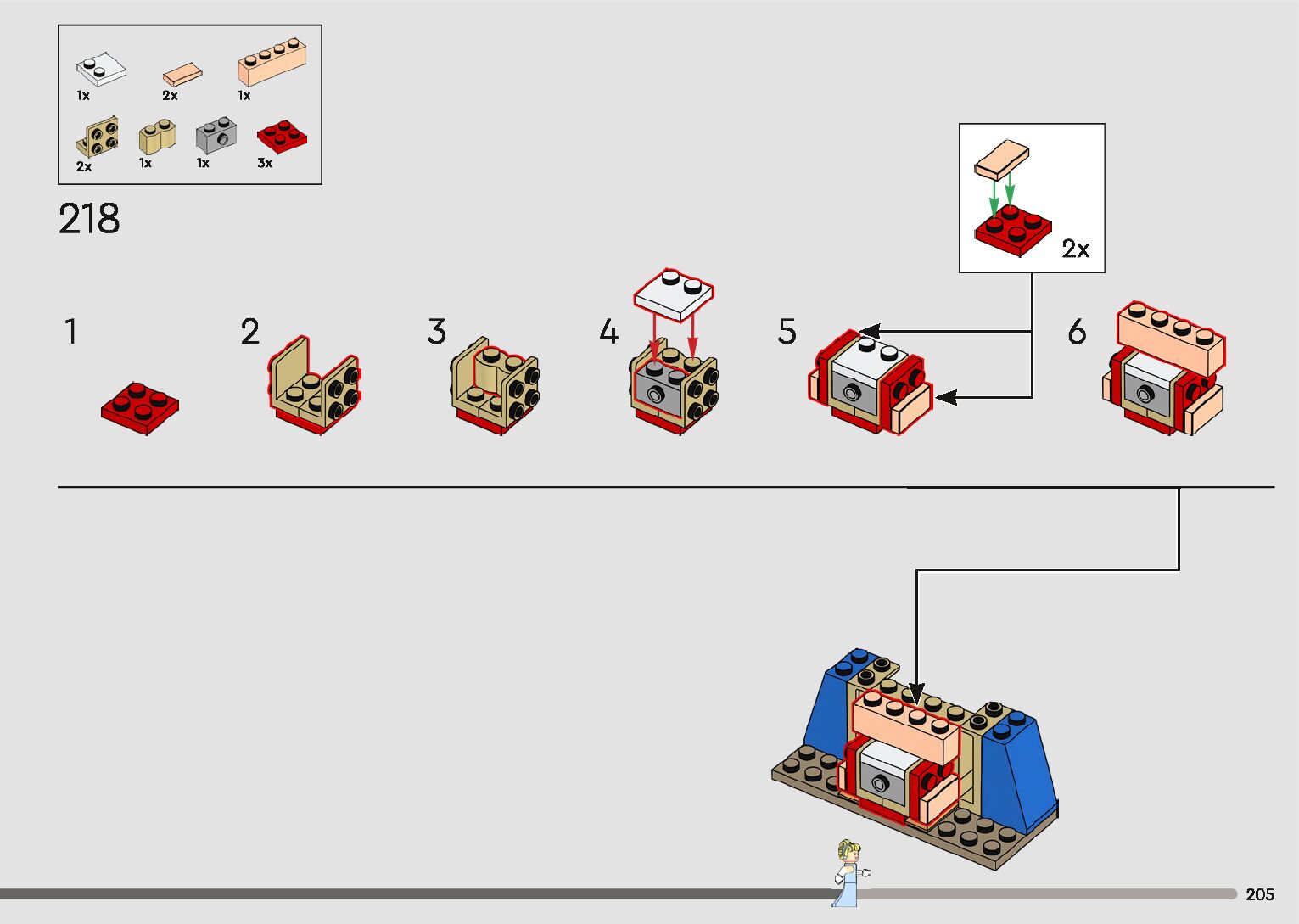 1x 2x 1x
2x 1x 1x 3x

218

2x

1

2

3

4

5

6

205