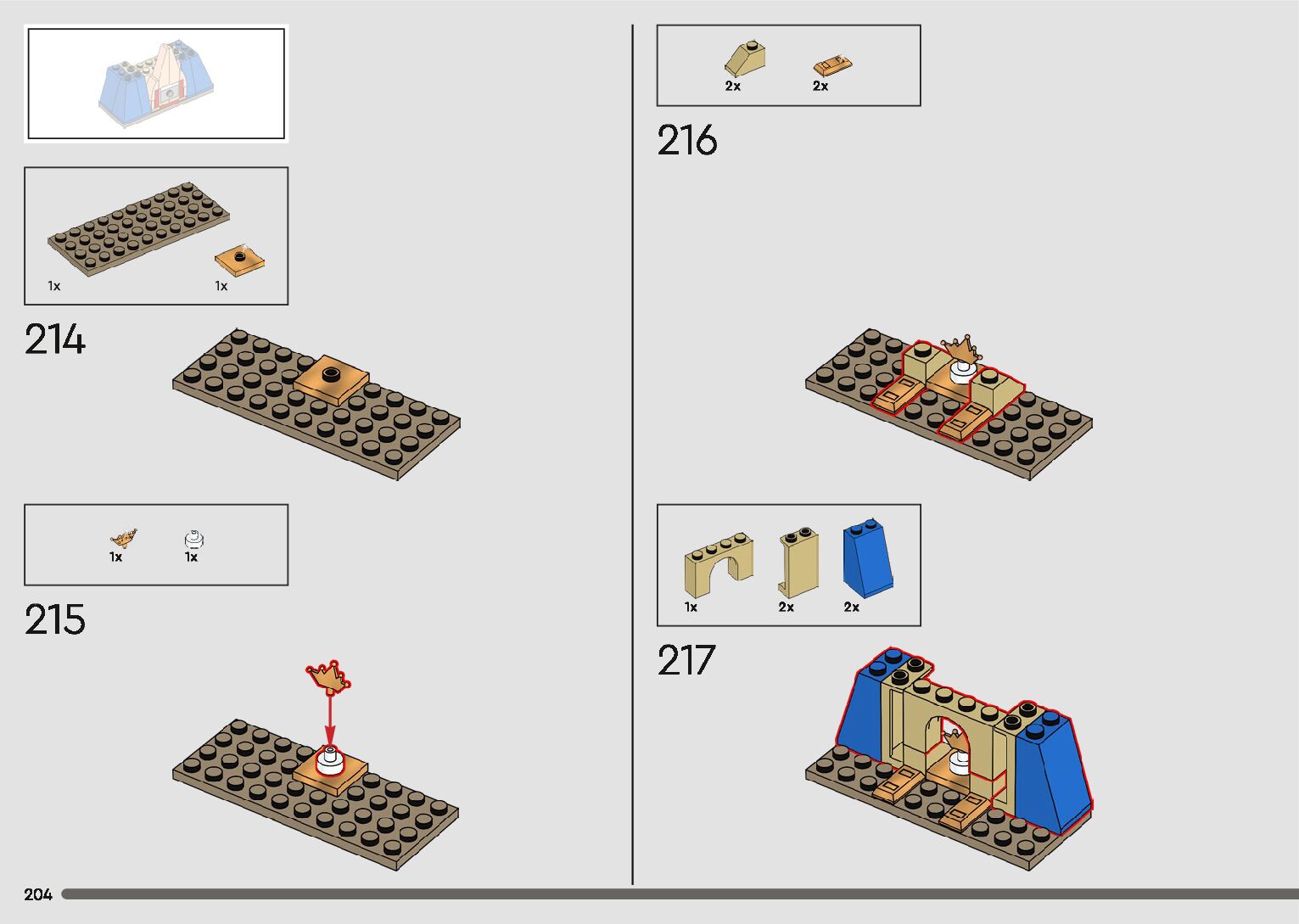 1x 1x

214

1x 1x

215

2x 2x

216

1x 2x 2x

217

204