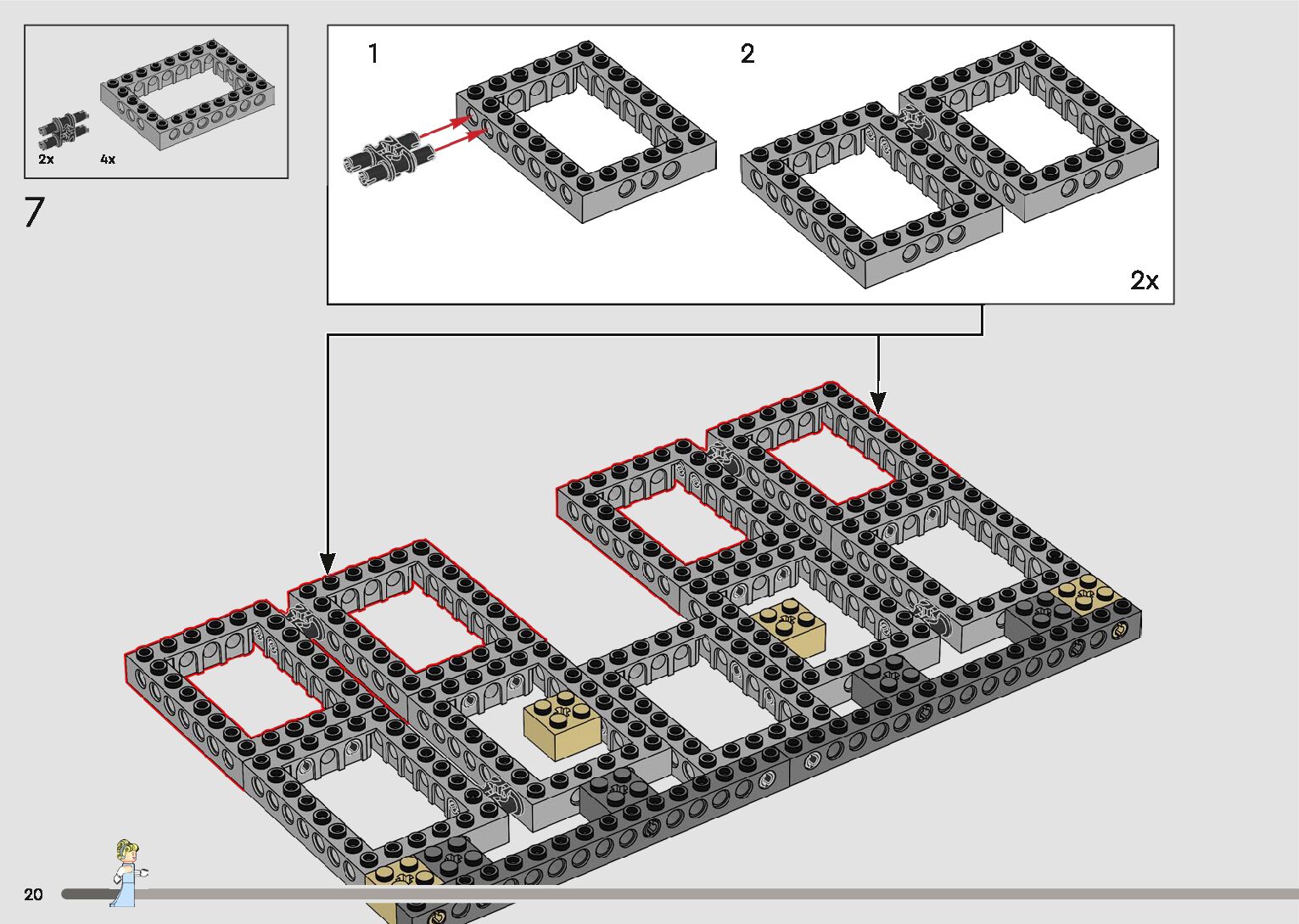 2x
4x

7

1

2

2x

20