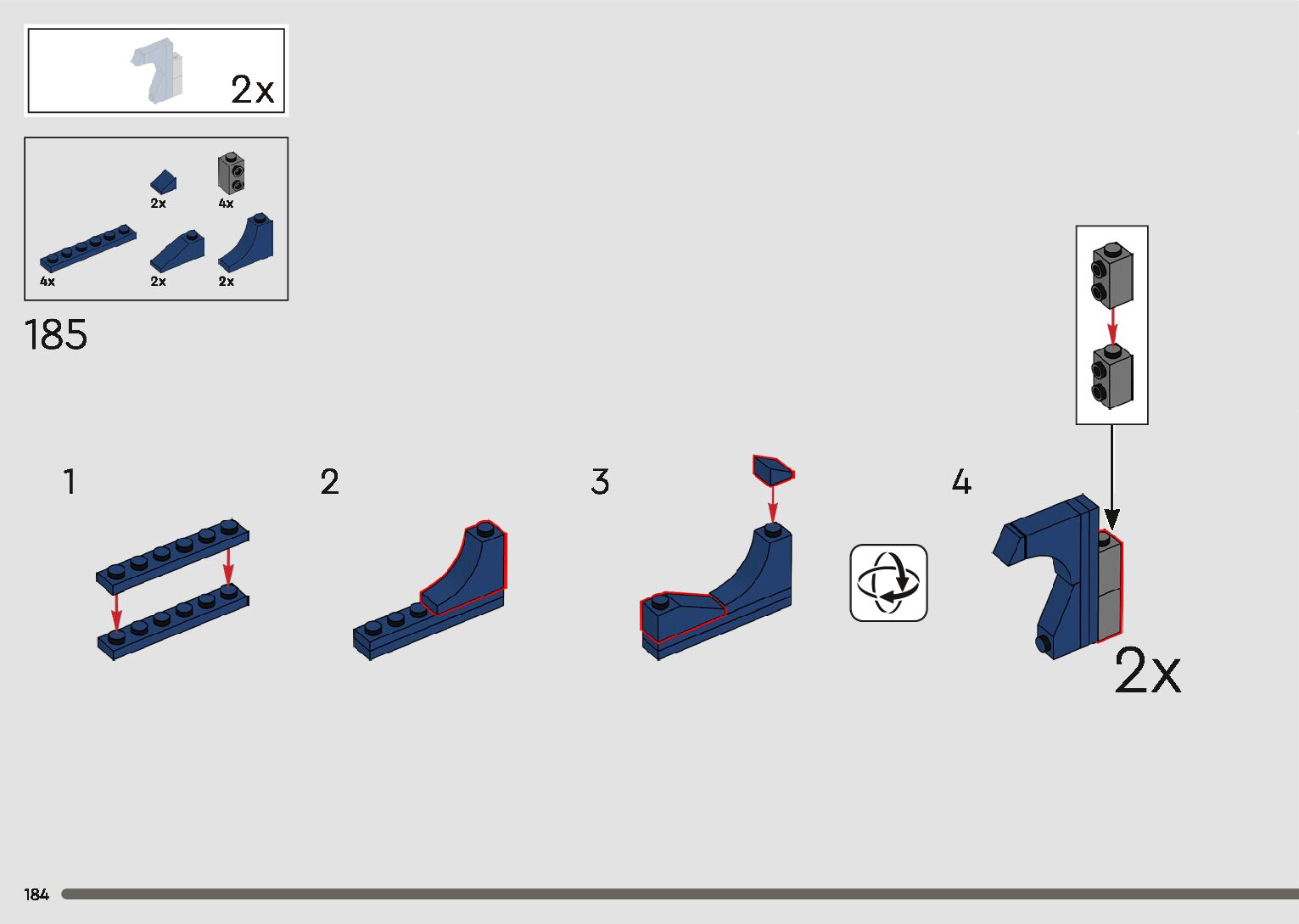 2x

2x
4x
4x
2x
2x

185

1
2
3
4

2x

184