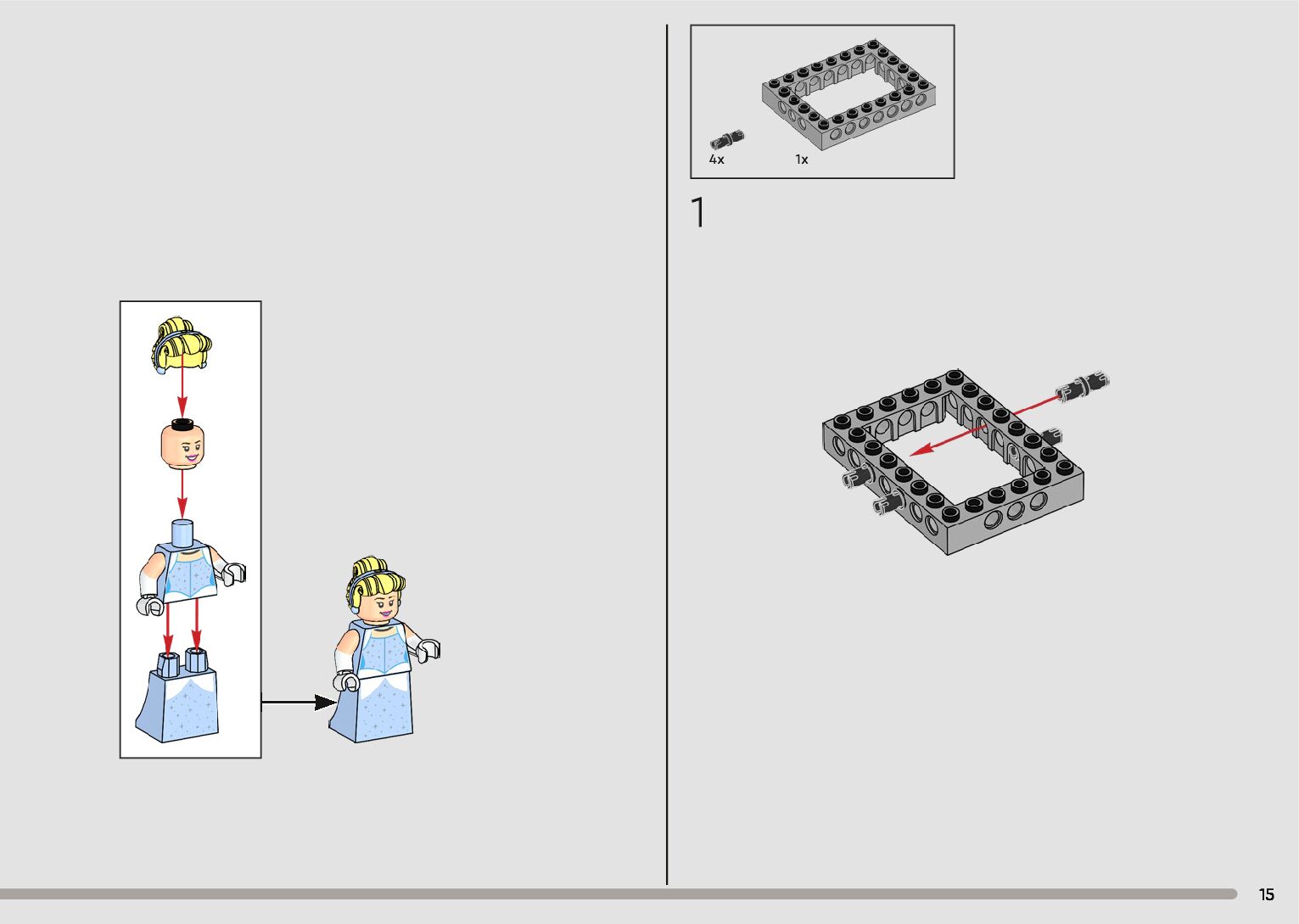 4x

1x

1

15