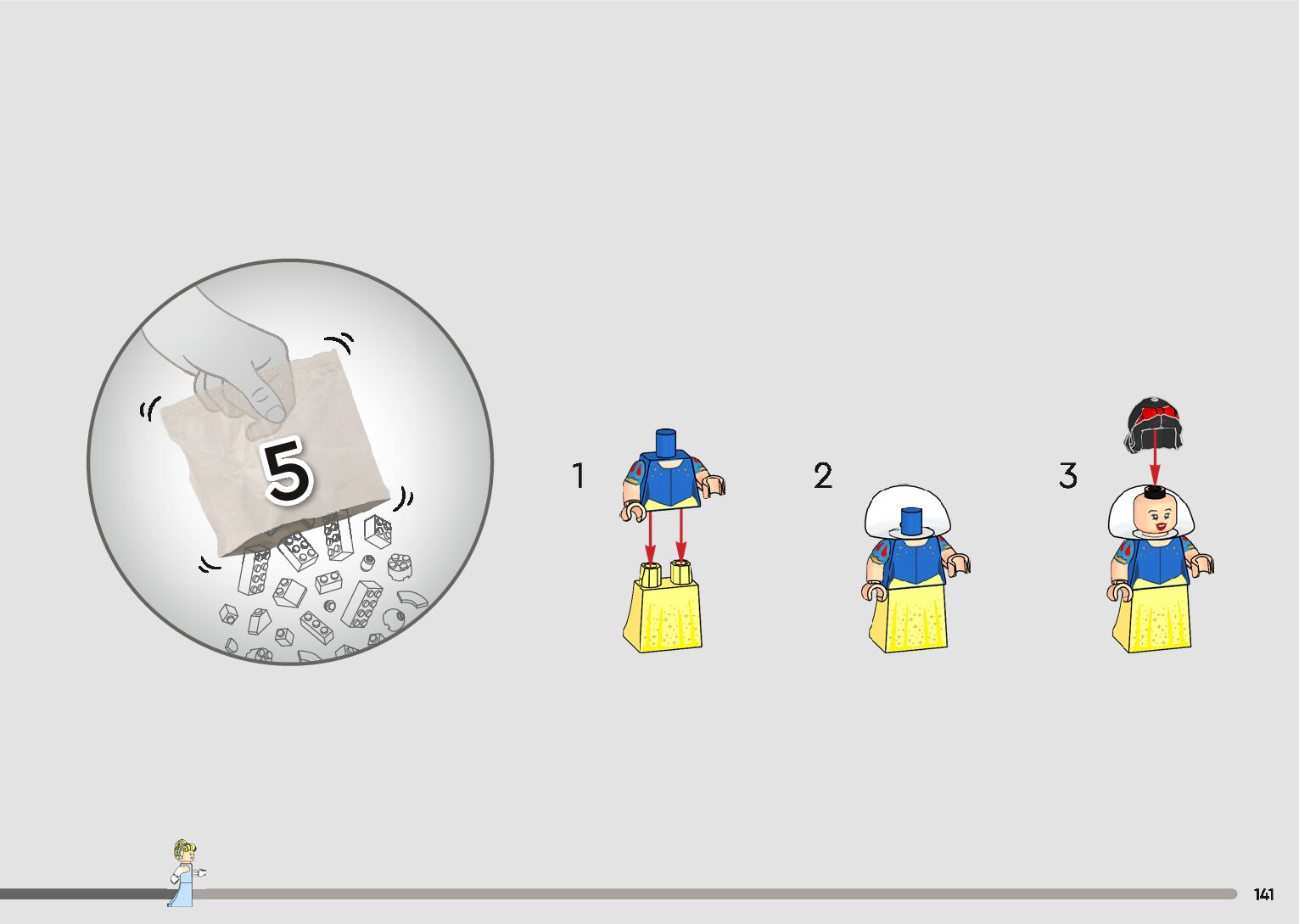 5

1

2

3

141