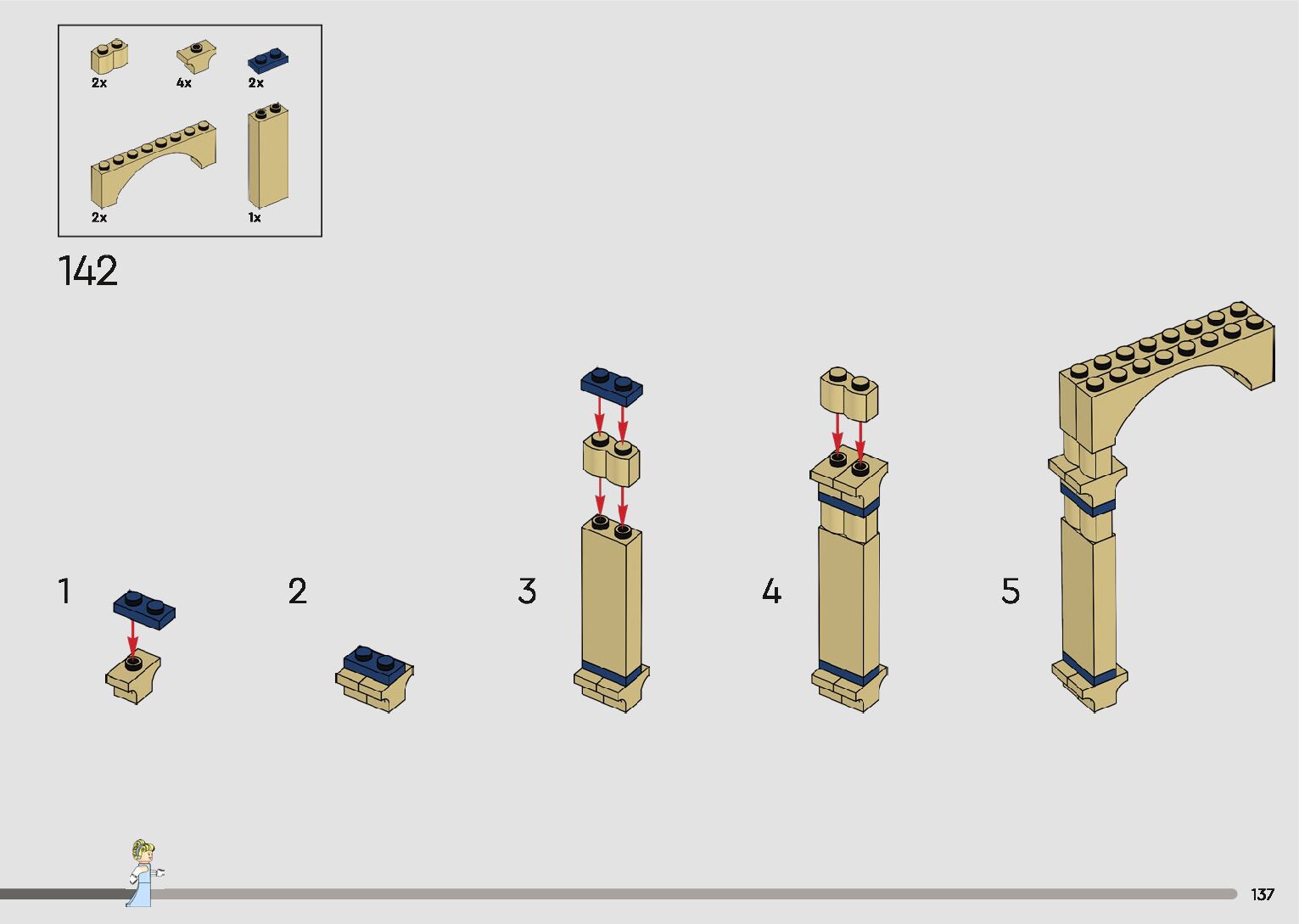 2x 4x 2x

2x 1x

142

1

2

3

4

5

137