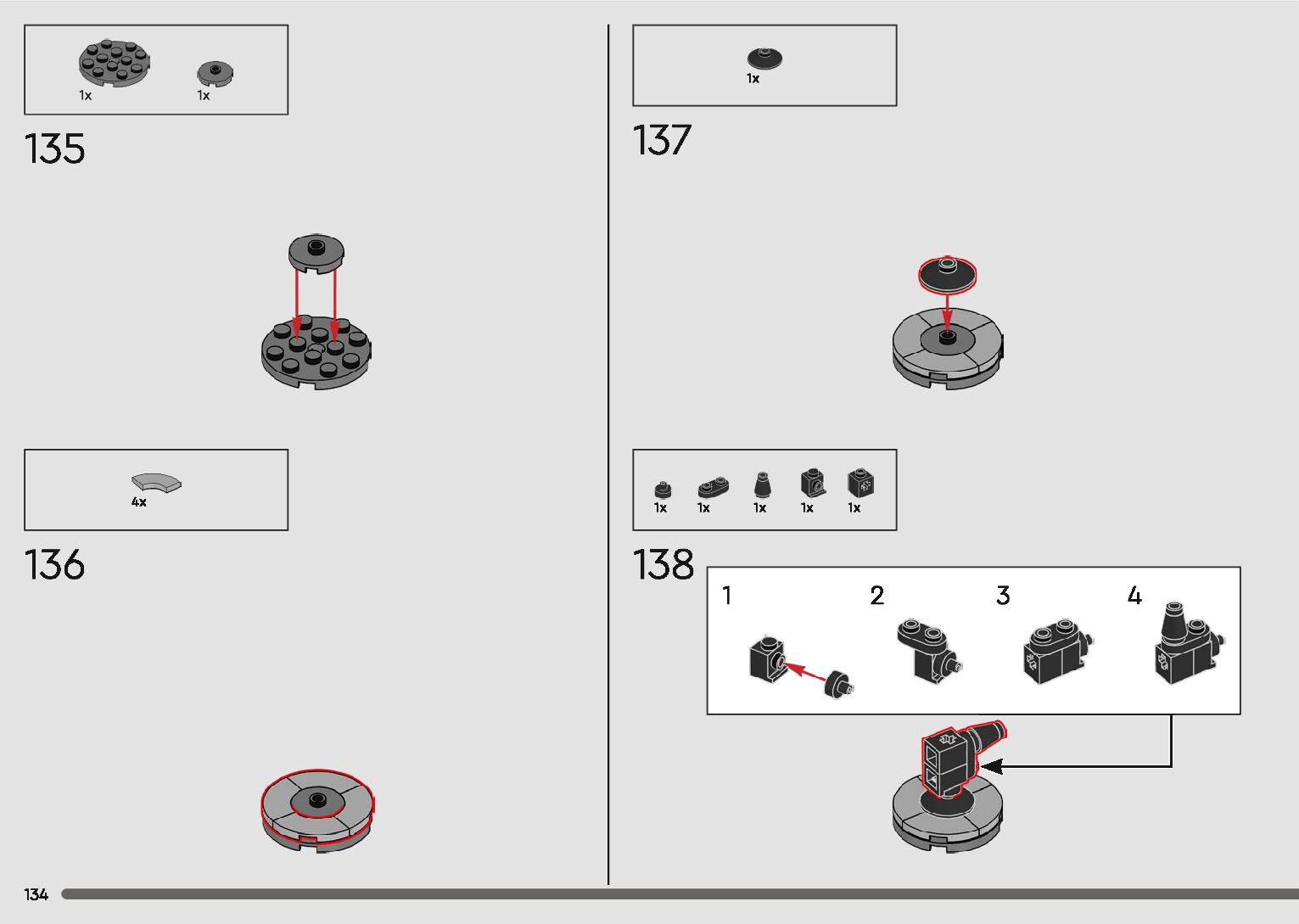 1x 1x

135

4x

136

1x

137

1x 1x 1x 1x 1x

138

1 2 3 4

134