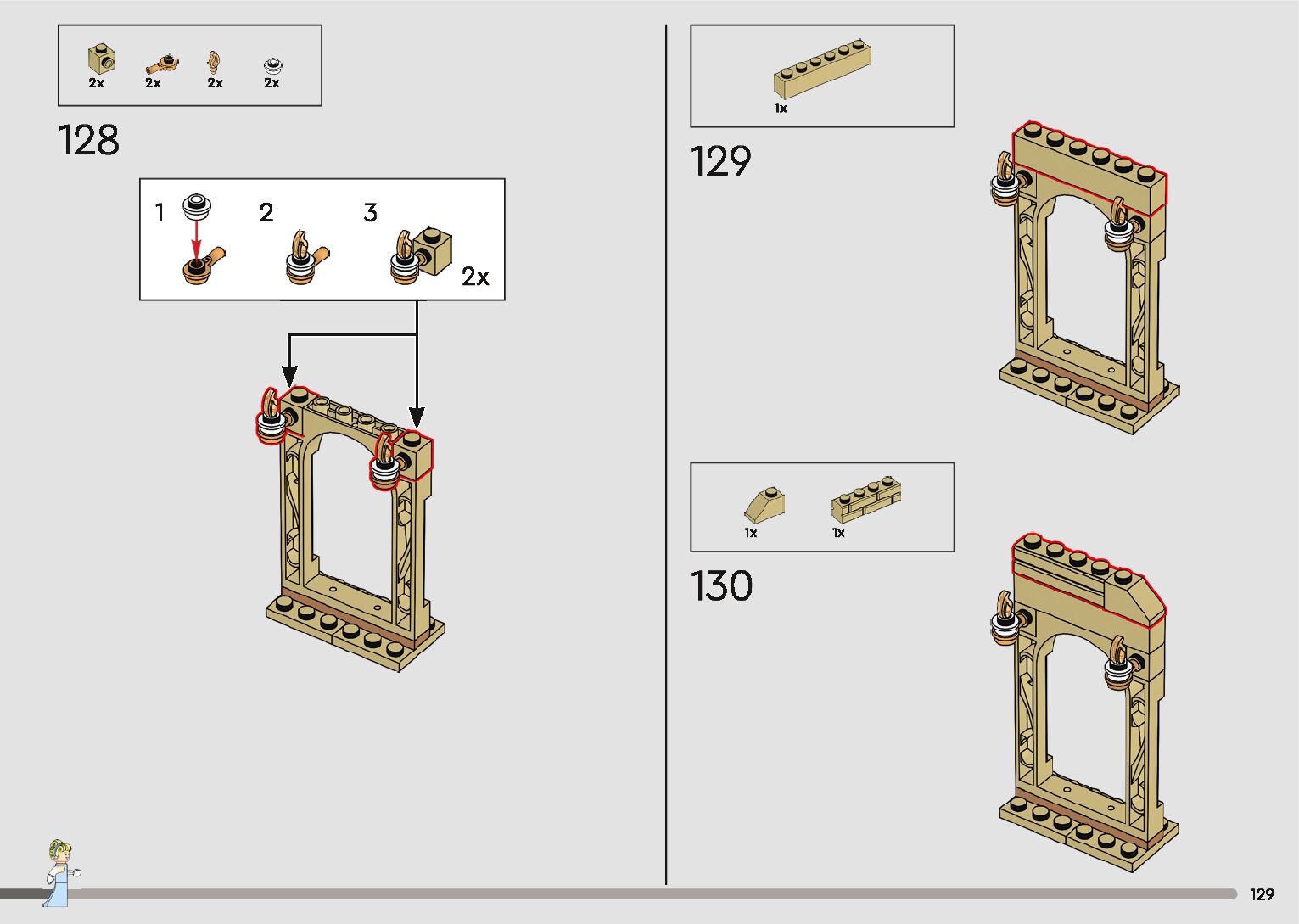 2x 2x 2x 2x

128

1 2 3

2x

1x

129

1x 1x

130

129