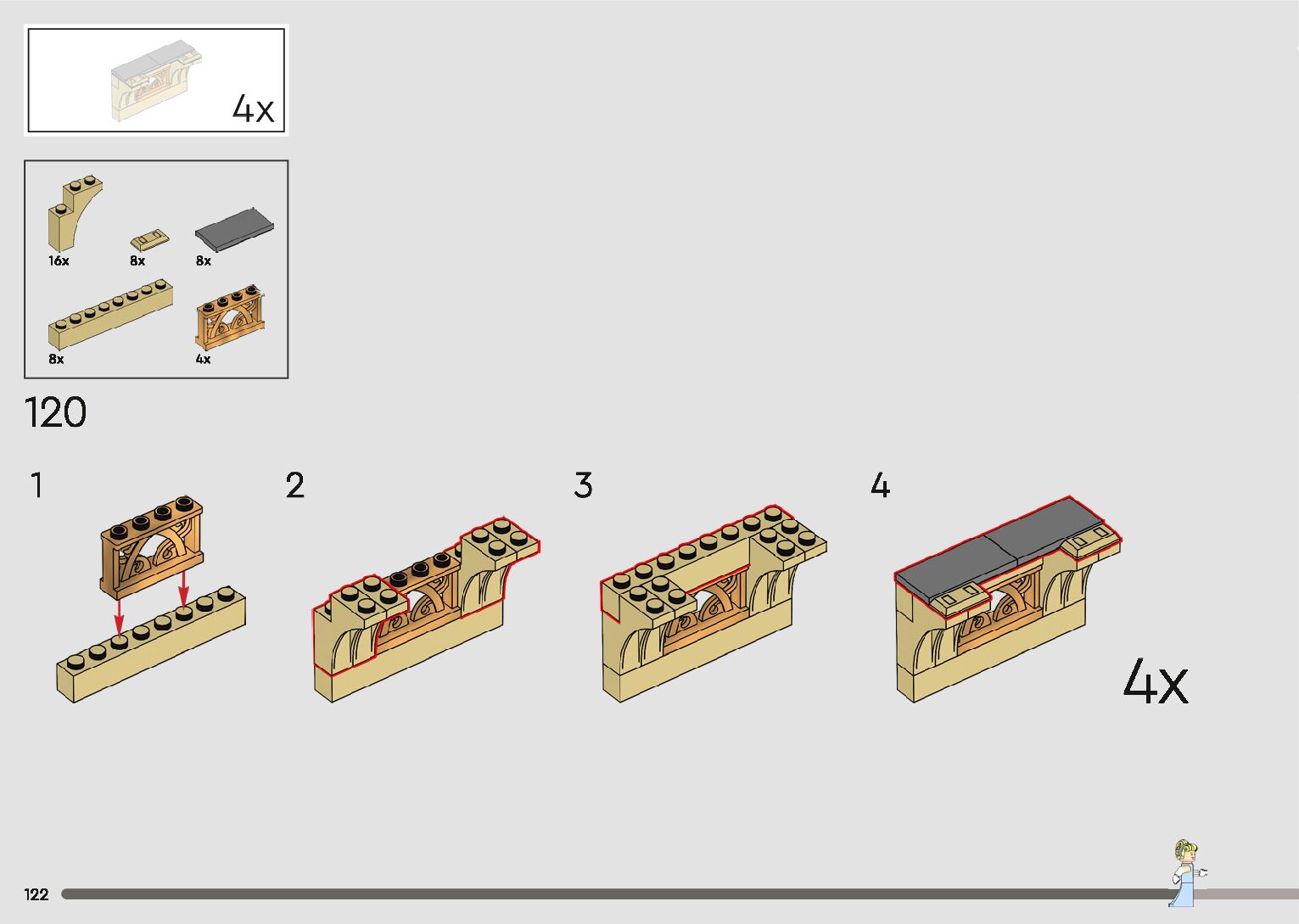 4x

16x
8x
8x
8x
4x

120

1

2

3

4

4x

122