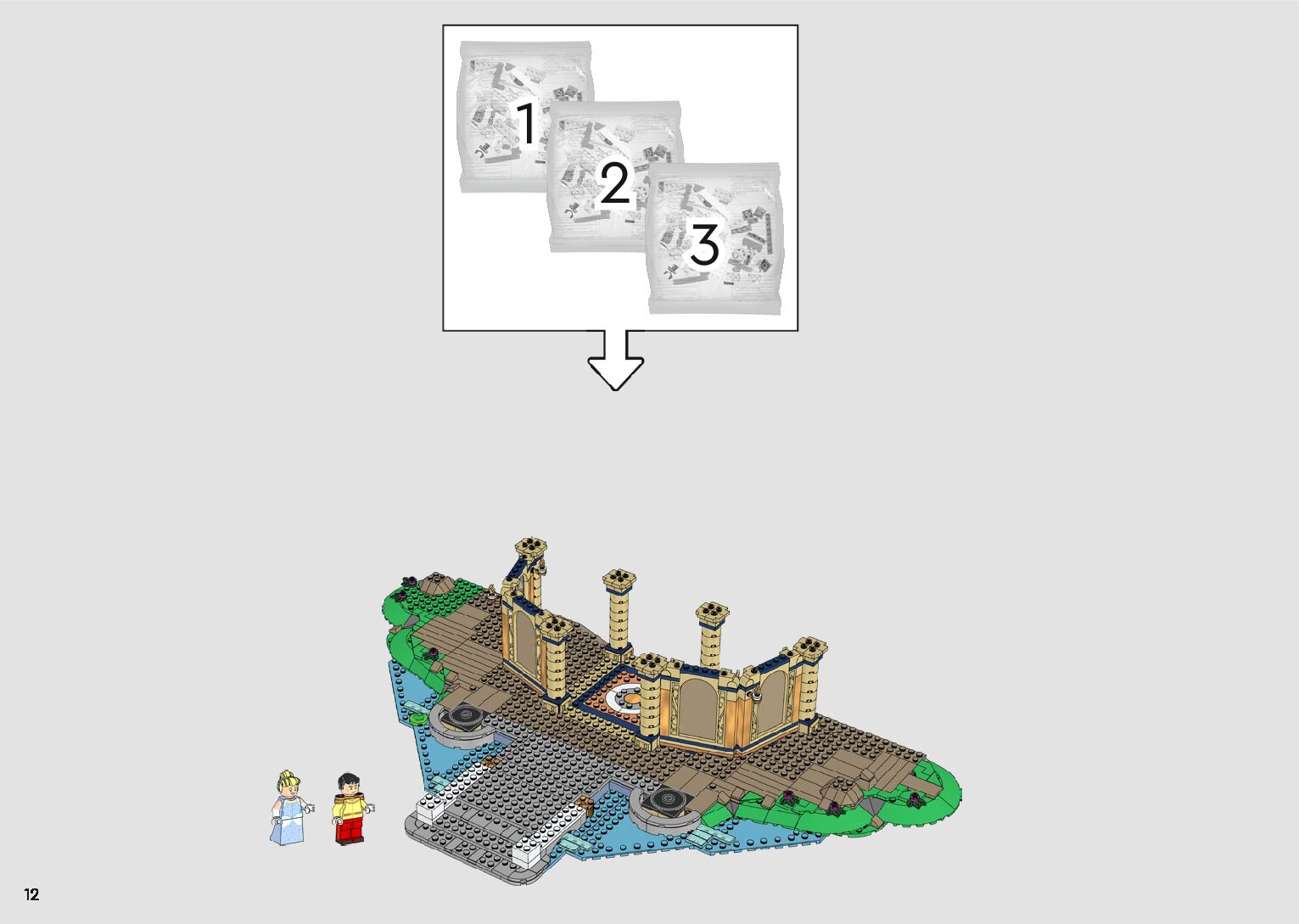 1
2
3
12