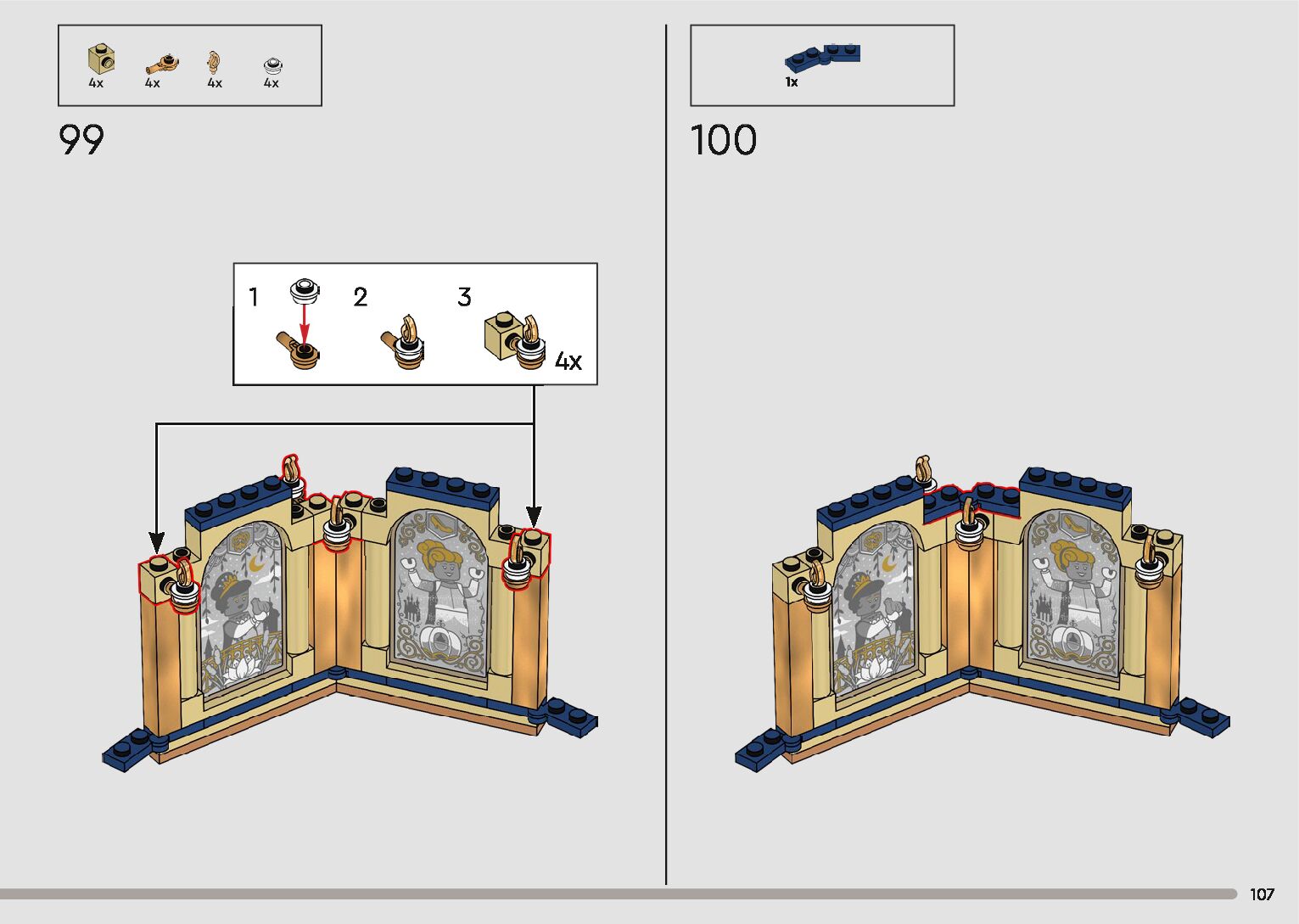 4x 4x 4x 4x

99

1 2 3

4x

1x

100

107