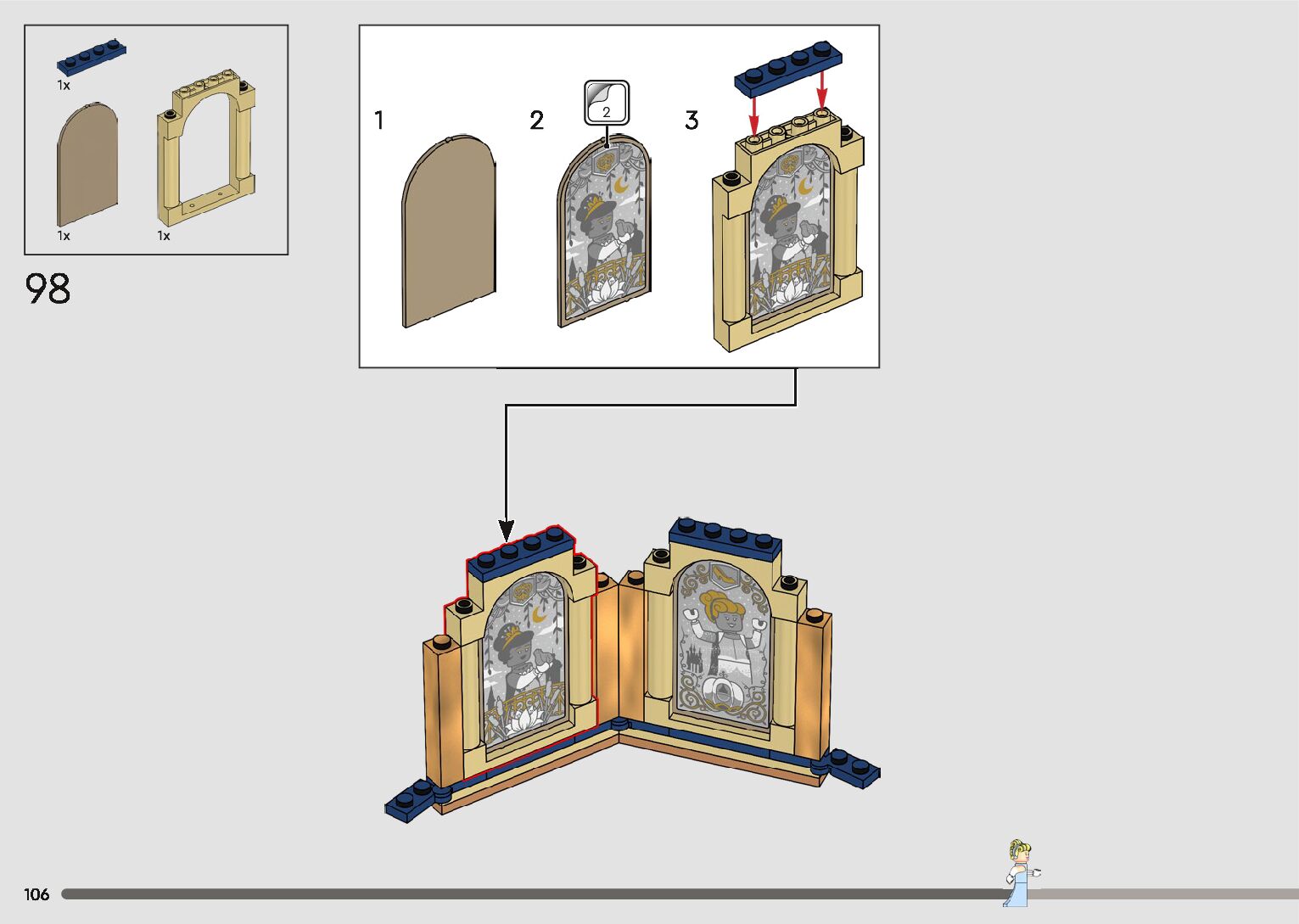 1x

1x

1x

98

1

2

2

3

106