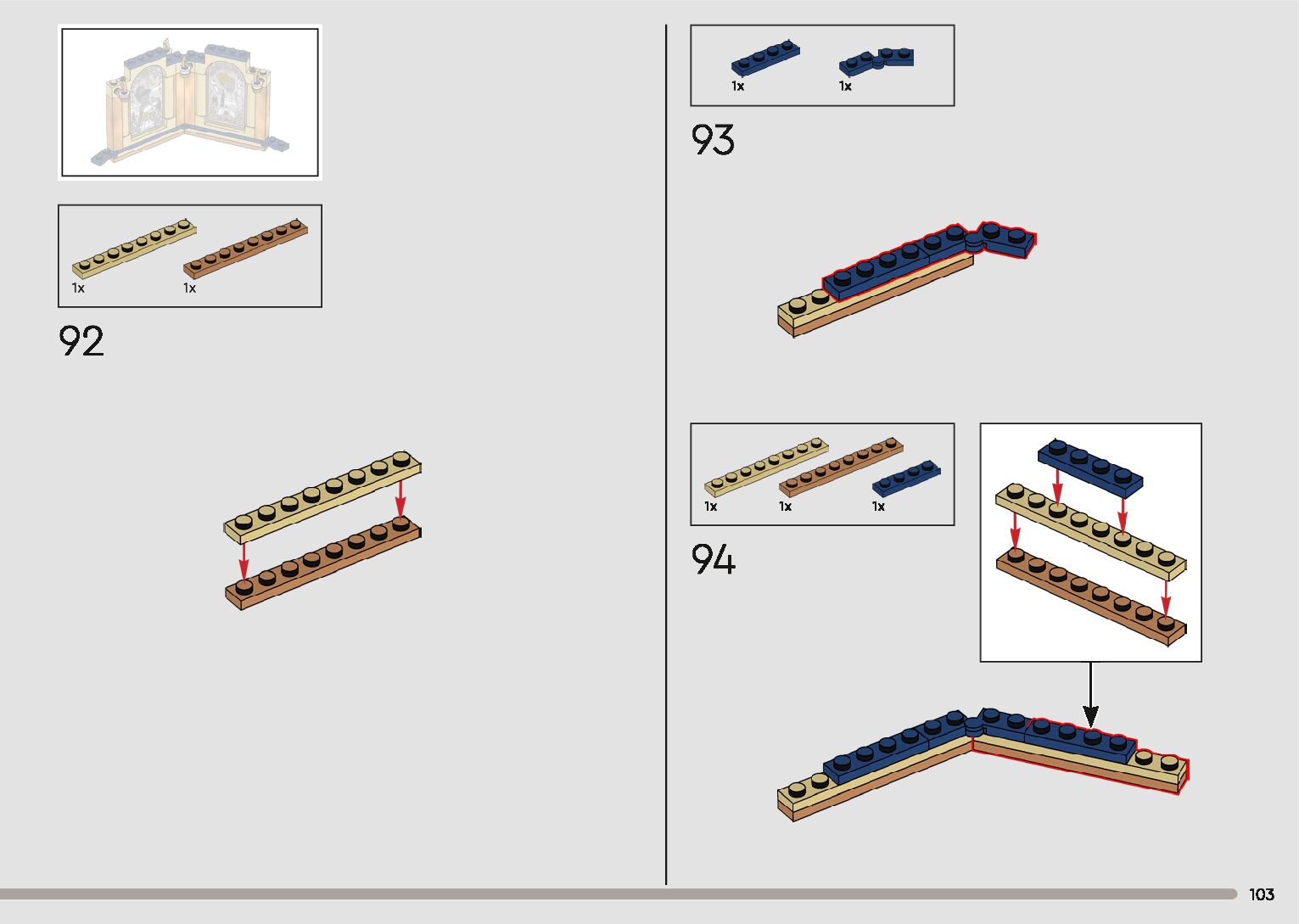 1x 1x

92

1x 1x

93

1x 1x 1x

94

103