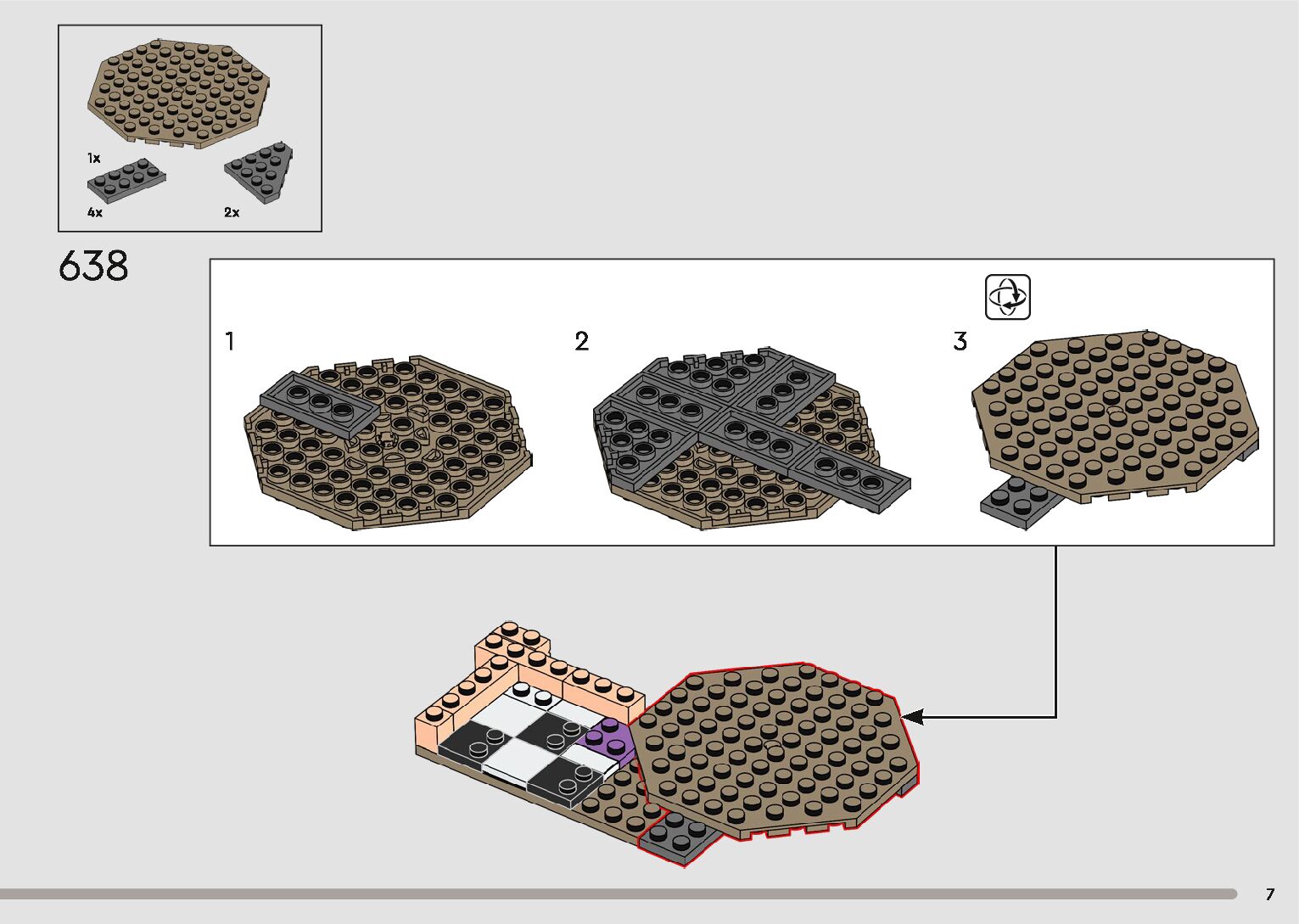 1x

4x

2x

638

1

2

3

7