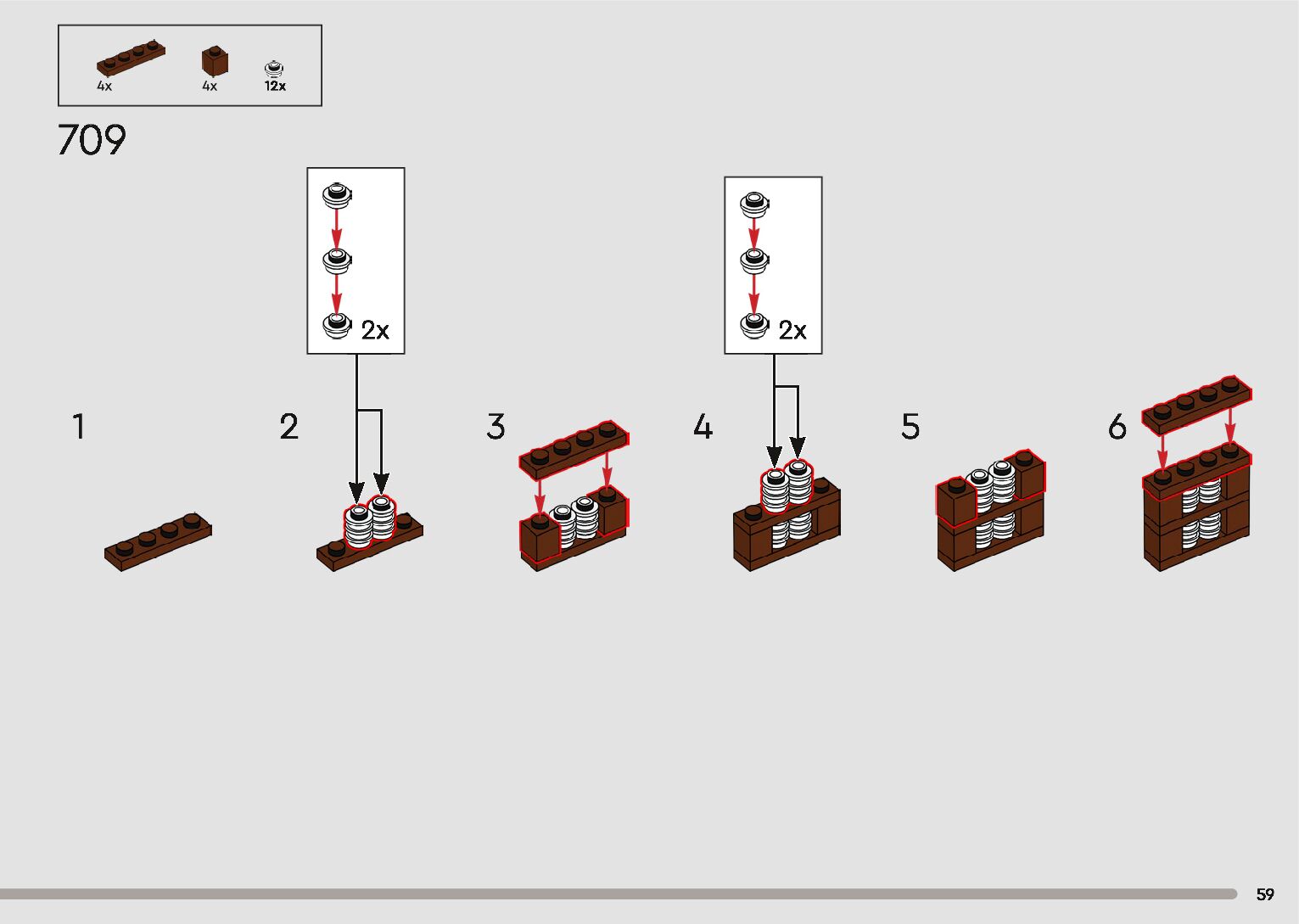 4x
4x
12x

709

2x

2x

1
2
3
4
5
6

59