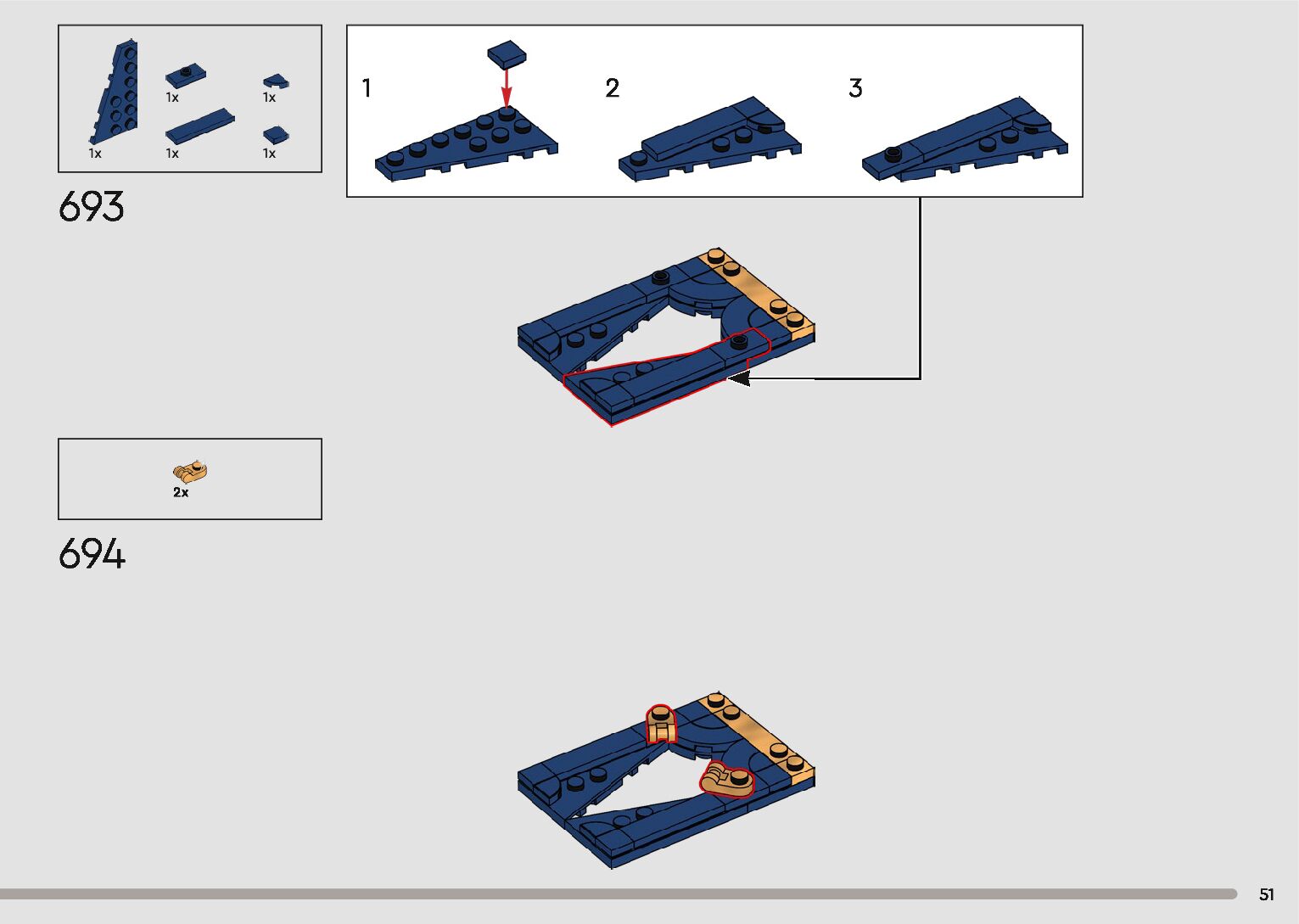 1x
1x
1x
1x
1x

693

1
2
3

2x

694

51